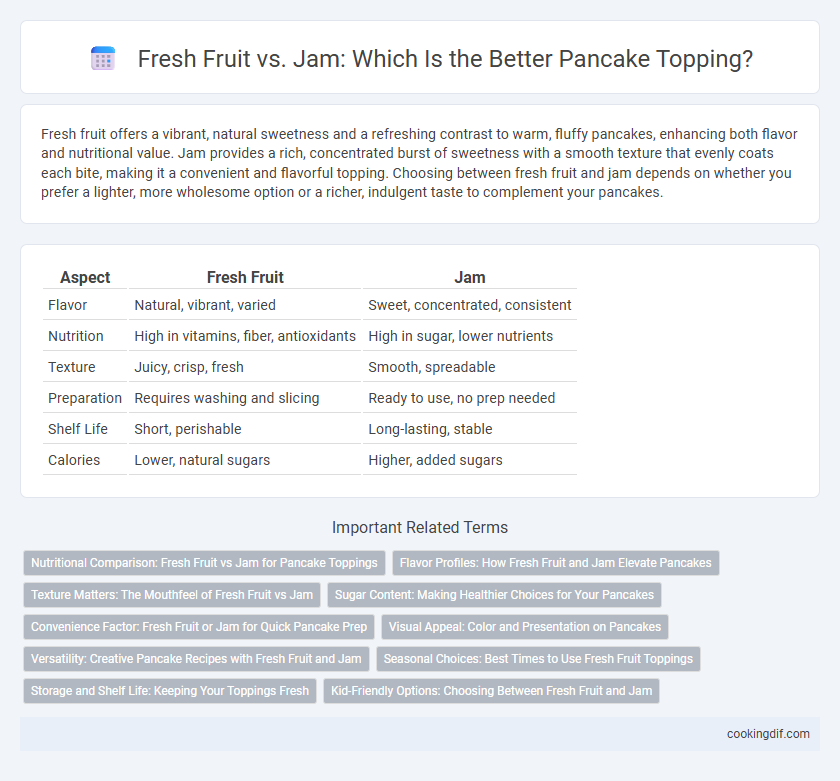 Fresh Fruit vs. Jam: Which Is the Better Pancake Topping?

Fresh fruit offers a vibrant, natural sweetness and a refreshing contrast to warm, fluffy pancakes, enhancing both flavor and nutritional value. Jam provides a rich, concentrated burst of sweetness with a smooth texture that evenly coats each bite, making it a convenient and flavorful topping. Choosing between fresh fruit and jam depends on whether you prefer a lighter, more wholesome option or a richer, indulgent taste to complement your pancakes.

| Aspect | Fresh Fruit | Jam |
|---|---|---|
| Flavor | Natural, vibrant, varied | Sweet, concentrated, consistent |
| Nutrition | High in vitamins, fiber, antioxidants | High in sugar, lower nutrients |
| Texture | Juicy, crisp, fresh | Smooth, spreadable |
| Preparation | Requires washing and slicing | Ready to use, no prep needed |
| Shelf Life | Short, perishable | Long-lasting, stable |
| Calories | Lower, natural sugars | Higher, added sugars |

Important Related Terms

Nutritional Comparison: Fresh Fruit vs Jam for Pancake Toppings
Flavor Profiles: How Fresh Fruit and Jam Elevate Pancakes
Texture Matters: The Mouthfeel of Fresh Fruit vs Jam
Sugar Content: Making Healthier Choices for Your Pancakes
Convenience Factor: Fresh Fruit or Jam for Quick Pancake Prep
Visual Appeal: Color and Presentation on Pancakes
Versatility: Creative Pancake Recipes with Fresh Fruit and Jam
Seasonal Choices: Best Times to Use Fresh Fruit Toppings
Storage and Shelf Life: Keeping Your Toppings Fresh
Kid-Friendly Options: Choosing Between Fresh Fruit and Jam

cookingdif.com