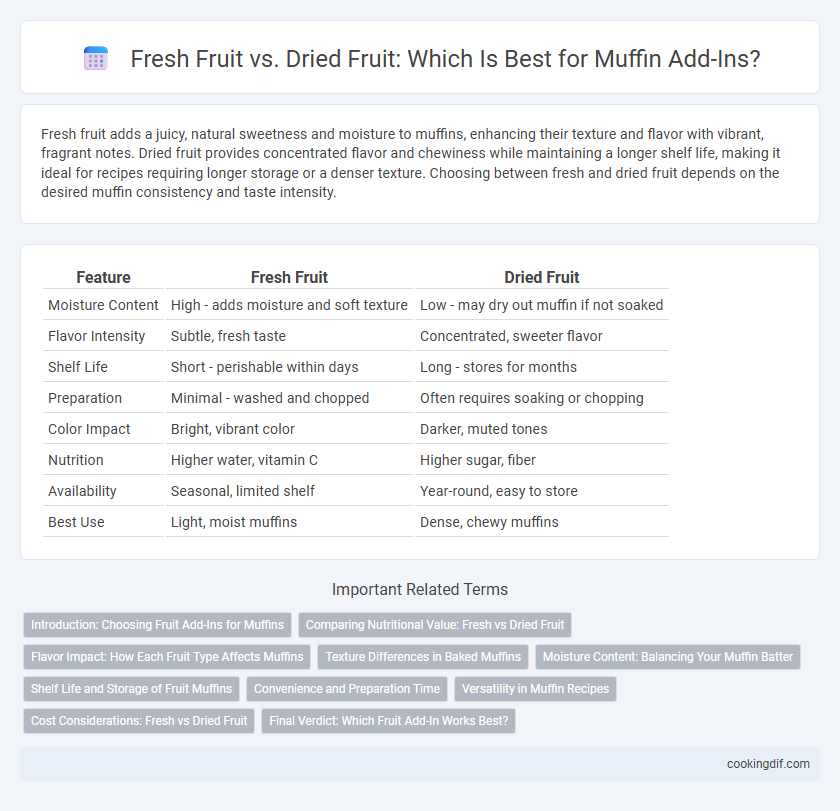 Fresh Fruit vs. Dried Fruit: Which Is Best for Muffin Add-Ins?

Fresh fruit adds a juicy, natural sweetness and moisture to muffins, enhancing their texture and flavor with vibrant, fragrant notes. Dried fruit provides concentrated flavor and chewiness while maintaining a longer shelf life, making it ideal for recipes requiring longer storage or a denser texture. Choosing between fresh and dried fruit depends on the desired muffin consistency and taste intensity.

| Feature | Fresh Fruit | Dried Fruit |
|---|---|---|
| Moisture Content | High - adds moisture and soft texture | Low - may dry out muffin if not soaked |
| Flavor Intensity | Subtle, fresh taste | Concentrated, sweeter flavor |
| Shelf Life | Short - perishable within days | Long - stores for months |
| Preparation | Minimal - washed and chopped | Often requires soaking or chopping |
| Color Impact | Bright, vibrant color | Darker, muted tones |
| Nutrition | Higher water, vitamin C | Higher sugar, fiber |
| Availability | Seasonal, limited shelf | Year-round, easy to store |
| Best Use | Light, moist muffins | Dense, chewy muffins |

Important Related Terms

Introduction: Choosing Fruit Add-Ins for Muffins
Comparing Nutritional Value: Fresh vs Dried Fruit
Flavor Impact: How Each Fruit Type Affects Muffins
Texture Differences in Baked Muffins
Moisture Content: Balancing Your Muffin Batter
Shelf Life and Storage of Fruit Muffins
Convenience and Preparation Time
Versatility in Muffin Recipes
Cost Considerations: Fresh vs Dried Fruit
Final Verdict: Which Fruit Add-In Works Best?

cookingdif.com