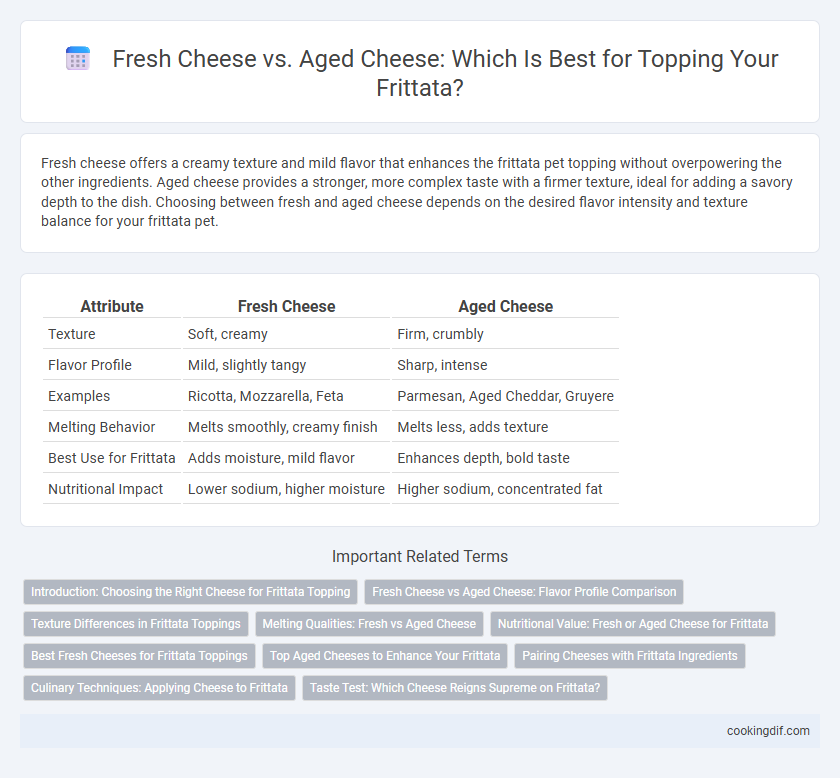 Fresh Cheese vs. Aged Cheese: Which Is Best for Topping Your Frittata?

Fresh cheese offers a creamy texture and mild flavor that enhances the frittata pet topping without overpowering the other ingredients. Aged cheese provides a stronger, more complex taste with a firmer texture, ideal for adding a savory depth to the dish. Choosing between fresh and aged cheese depends on the desired flavor intensity and texture balance for your frittata pet.

| Attribute | Fresh Cheese | Aged Cheese |
|---|---|---|
| Texture | Soft, creamy | Firm, crumbly |
| Flavor Profile | Mild, slightly tangy | Sharp, intense |
| Examples | Ricotta, Mozzarella, Feta | Parmesan, Aged Cheddar, Gruyere |
| Melting Behavior | Melts smoothly, creamy finish | Melts less, adds texture |
| Best Use for Frittata | Adds moisture, mild flavor | Enhances depth, bold taste |
| Nutritional Impact | Lower sodium, higher moisture | Higher sodium, concentrated fat |

Important Related Terms

Introduction: Choosing the Right Cheese for Frittata Topping
Fresh Cheese vs Aged Cheese: Flavor Profile Comparison
Texture Differences in Frittata Toppings
Melting Qualities: Fresh vs Aged Cheese
Nutritional Value: Fresh or Aged Cheese for Frittata
Best Fresh Cheeses for Frittata Toppings
Top Aged Cheeses to Enhance Your Frittata
Pairing Cheeses with Frittata Ingredients
Culinary Techniques: Applying Cheese to Frittata
Taste Test: Which Cheese Reigns Supreme on Frittata?

cookingdif.com