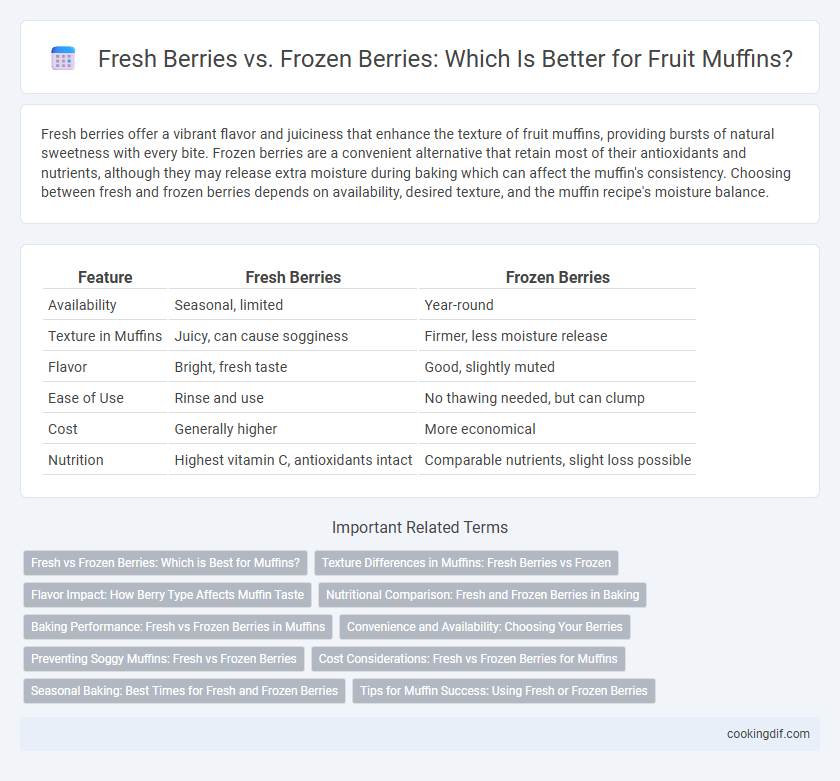 Fresh Berries vs. Frozen Berries: Which Is Better for Fruit Muffins?

Fresh berries offer a vibrant flavor and juiciness that enhance the texture of fruit muffins, providing bursts of natural sweetness with every bite. Frozen berries are a convenient alternative that retain most of their antioxidants and nutrients, although they may release extra moisture during baking which can affect the muffin's consistency. Choosing between fresh and frozen berries depends on availability, desired texture, and the muffin recipe's moisture balance.

| Feature | Fresh Berries | Frozen Berries |
|---|---|---|
| Availability | Seasonal, limited | Year-round |
| Texture in Muffins | Juicy, can cause sogginess | Firmer, less moisture release |
| Flavor | Bright, fresh taste | Good, slightly muted |
| Ease of Use | Rinse and use | No thawing needed, but can clump |
| Cost | Generally higher | More economical |
| Nutrition | Highest vitamin C, antioxidants intact | Comparable nutrients, slight loss possible |

Important Related Terms

Fresh vs Frozen Berries: Which is Best for Muffins?
Texture Differences in Muffins: Fresh Berries vs Frozen
Flavor Impact: How Berry Type Affects Muffin Taste
Nutritional Comparison: Fresh and Frozen Berries in Baking
Baking Performance: Fresh vs Frozen Berries in Muffins
Convenience and Availability: Choosing Your Berries
Preventing Soggy Muffins: Fresh vs Frozen Berries
Cost Considerations: Fresh vs Frozen Berries for Muffins
Seasonal Baking: Best Times for Fresh and Frozen Berries
Tips for Muffin Success: Using Fresh or Frozen Berries

cookingdif.com