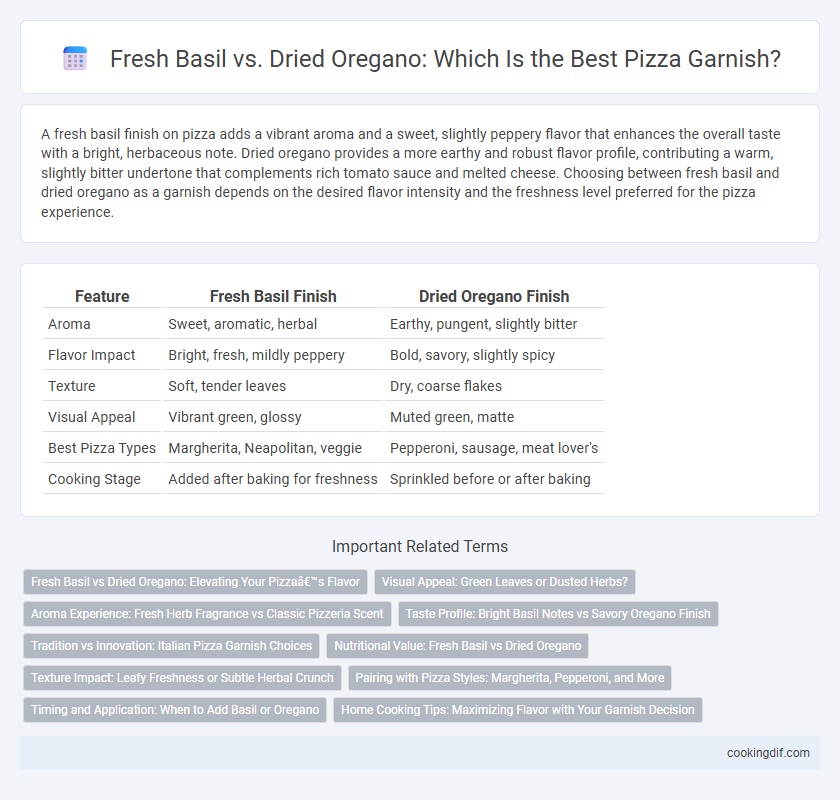 Fresh Basil vs. Dried Oregano: Which Is the Best Pizza Garnish?

A fresh basil finish on pizza adds a vibrant aroma and a sweet, slightly peppery flavor that enhances the overall taste with a bright, herbaceous note. Dried oregano provides a more earthy and robust flavor profile, contributing a warm, slightly bitter undertone that complements rich tomato sauce and melted cheese. Choosing between fresh basil and dried oregano as a garnish depends on the desired flavor intensity and the freshness level preferred for the pizza experience.

| Feature | Fresh Basil Finish | Dried Oregano Finish |
|---|---|---|
| Aroma | Sweet, aromatic, herbal | Earthy, pungent, slightly bitter |
| Flavor Impact | Bright, fresh, mildly peppery | Bold, savory, slightly spicy |
| Texture | Soft, tender leaves | Dry, coarse flakes |
| Visual Appeal | Vibrant green, glossy | Muted green, matte |
| Best Pizza Types | Margherita, Neapolitan, veggie | Pepperoni, sausage, meat lover's |
| Cooking Stage | Added after baking for freshness | Sprinkled before or after baking |

Important Related Terms

Fresh Basil vs Dried Oregano: Elevating Your Pizzaâ€™s Flavor
Visual Appeal: Green Leaves or Dusted Herbs?
Aroma Experience: Fresh Herb Fragrance vs Classic Pizzeria Scent
Taste Profile: Bright Basil Notes vs Savory Oregano Finish
Tradition vs Innovation: Italian Pizza Garnish Choices
Nutritional Value: Fresh Basil vs Dried Oregano
Texture Impact: Leafy Freshness or Subtle Herbal Crunch
Pairing with Pizza Styles: Margherita, Pepperoni, and More
Timing and Application: When to Add Basil or Oregano
Home Cooking Tips: Maximizing Flavor with Your Garnish Decision

cookingdif.com