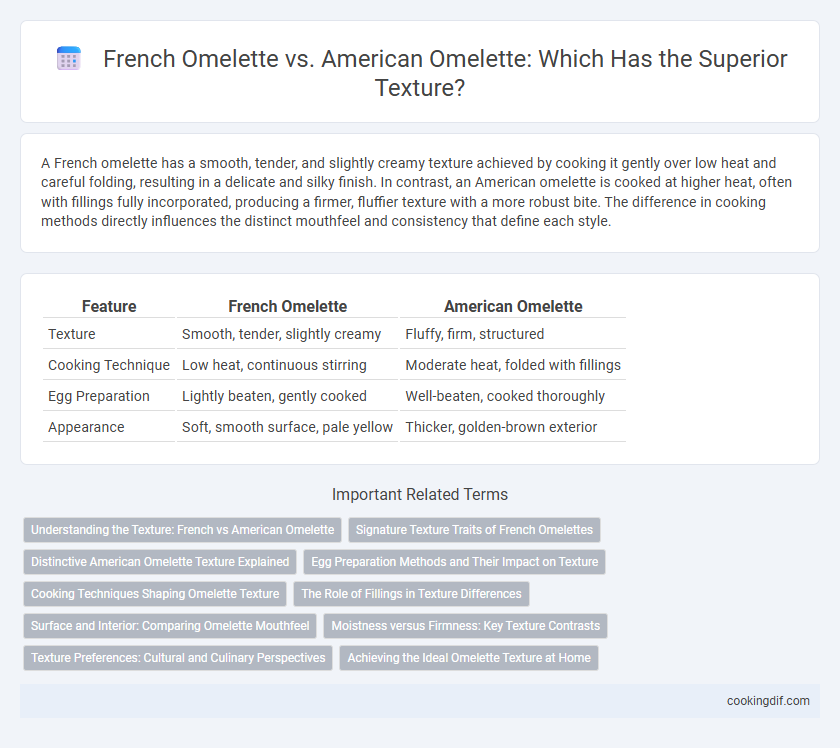 French Omelette vs. American Omelette: Which Has the Superior Texture?

A French omelette has a smooth, tender, and slightly creamy texture achieved by cooking it gently over low heat and careful folding, resulting in a delicate and silky finish. In contrast, an American omelette is cooked at higher heat, often with fillings fully incorporated, producing a firmer, fluffier texture with a more robust bite. The difference in cooking methods directly influences the distinct mouthfeel and consistency that define each style.

| Feature | French Omelette | American Omelette |
|---|---|---|
| Texture | Smooth, tender, slightly creamy | Fluffy, firm, structured |
| Cooking Technique | Low heat, continuous stirring | Moderate heat, folded with fillings |
| Egg Preparation | Lightly beaten, gently cooked | Well-beaten, cooked thoroughly |
| Appearance | Soft, smooth surface, pale yellow | Thicker, golden-brown exterior |

Important Related Terms

Understanding the Texture: French vs American Omelette

Signature Texture Traits of French Omelettes

Distinctive American Omelette Texture Explained

Egg Preparation Methods and Their Impact on Texture

Cooking Techniques Shaping Omelette Texture

The Role of Fillings in Texture Differences

Surface and Interior: Comparing Omelette Mouthfeel

Moistness versus Firmness: Key Texture Contrasts

Texture Preferences: Cultural and Culinary Perspectives

Achieving the Ideal Omelette Texture at Home

cookingdif.com