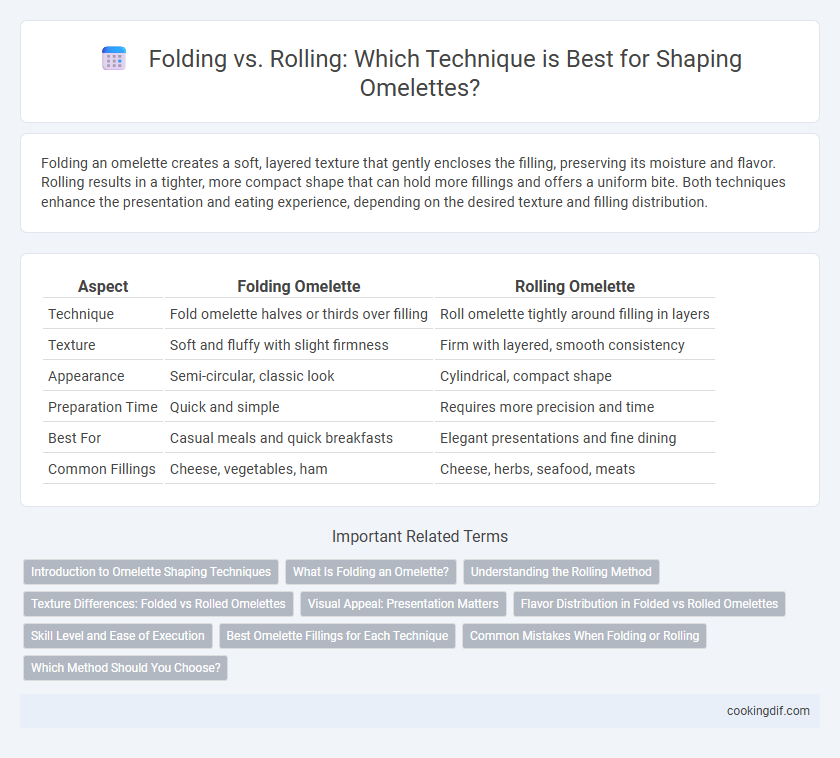 Folding vs. Rolling: Which Technique is Best for Shaping Omelettes?

Folding an omelette creates a soft, layered texture that gently encloses the filling, preserving its moisture and flavor. Rolling results in a tighter, more compact shape that can hold more fillings and offers a uniform bite. Both techniques enhance the presentation and eating experience, depending on the desired texture and filling distribution.

| Aspect | Folding Omelette | Rolling Omelette |
|---|---|---|
| Technique | Fold omelette halves or thirds over filling | Roll omelette tightly around filling in layers |
| Texture | Soft and fluffy with slight firmness | Firm with layered, smooth consistency |
| Appearance | Semi-circular, classic look | Cylindrical, compact shape |
| Preparation Time | Quick and simple | Requires more precision and time |
| Best For | Casual meals and quick breakfasts | Elegant presentations and fine dining |
| Common Fillings | Cheese, vegetables, ham | Cheese, herbs, seafood, meats |

Important Related Terms

Introduction to Omelette Shaping Techniques
What Is Folding an Omelette?
Understanding the Rolling Method
Texture Differences: Folded vs Rolled Omelettes
Visual Appeal: Presentation Matters
Flavor Distribution in Folded vs Rolled Omelettes
Skill Level and Ease of Execution
Best Omelette Fillings for Each Technique
Common Mistakes When Folding or Rolling
Which Method Should You Choose?

cookingdif.com