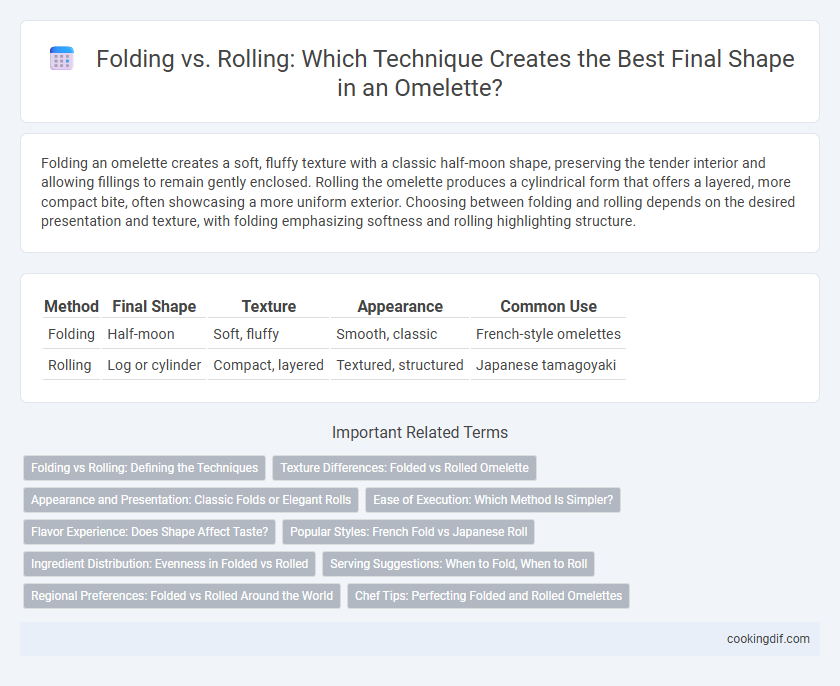 Folding vs. Rolling: Which Technique Creates the Best Final Shape in an Omelette?

Folding an omelette creates a soft, fluffy texture with a classic half-moon shape, preserving the tender interior and allowing fillings to remain gently enclosed. Rolling the omelette produces a cylindrical form that offers a layered, more compact bite, often showcasing a more uniform exterior. Choosing between folding and rolling depends on the desired presentation and texture, with folding emphasizing softness and rolling highlighting structure.

| Method | Final Shape | Texture | Appearance | Common Use |
|---|---|---|---|---|
| Folding | Half-moon | Soft, fluffy | Smooth, classic | French-style omelettes |
| Rolling | Log or cylinder | Compact, layered | Textured, structured | Japanese tamagoyaki |

Important Related Terms

Folding vs Rolling: Defining the Techniques
Texture Differences: Folded vs Rolled Omelette
Appearance and Presentation: Classic Folds or Elegant Rolls
Ease of Execution: Which Method Is Simpler?
Flavor Experience: Does Shape Affect Taste?
Popular Styles: French Fold vs Japanese Roll
Ingredient Distribution: Evenness in Folded vs Rolled
Serving Suggestions: When to Fold, When to Roll
Regional Preferences: Folded vs Rolled Around the World
Chef Tips: Perfecting Folded and Rolled Omelettes

cookingdif.com