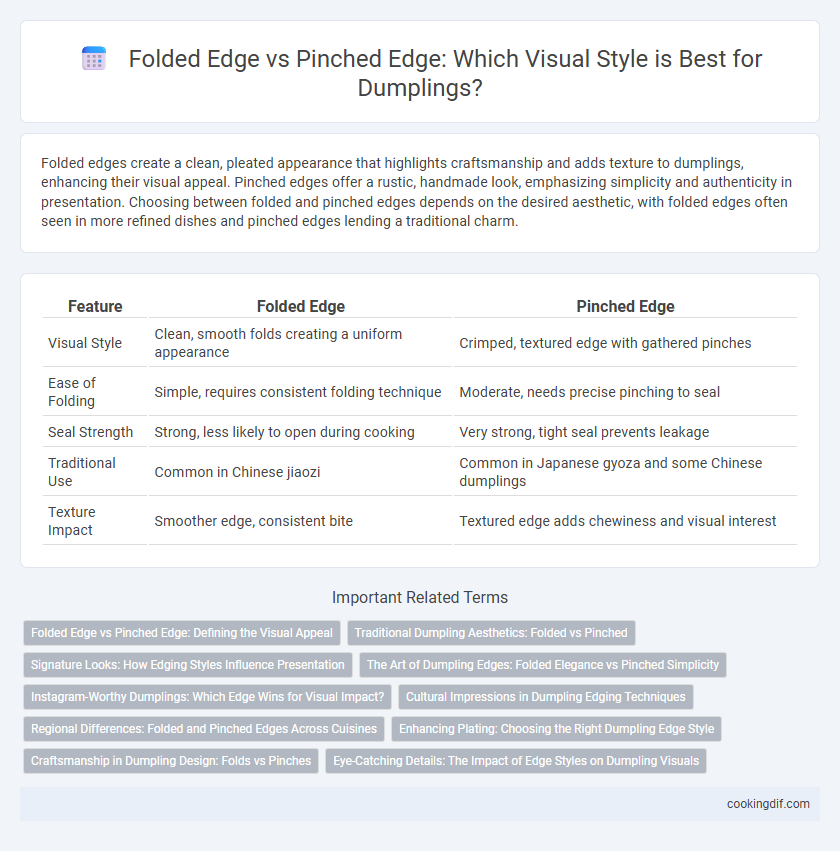 Folded Edge vs Pinched Edge: Which Visual Style is Best for Dumplings?

Folded edges create a clean, pleated appearance that highlights craftsmanship and adds texture to dumplings, enhancing their visual appeal. Pinched edges offer a rustic, handmade look, emphasizing simplicity and authenticity in presentation. Choosing between folded and pinched edges depends on the desired aesthetic, with folded edges often seen in more refined dishes and pinched edges lending a traditional charm.

| Feature | Folded Edge | Pinched Edge |
|---|---|---|
| Visual Style | Clean, smooth folds creating a uniform appearance | Crimped, textured edge with gathered pinches |
| Ease of Folding | Simple, requires consistent folding technique | Moderate, needs precise pinching to seal |
| Seal Strength | Strong, less likely to open during cooking | Very strong, tight seal prevents leakage |
| Traditional Use | Common in Chinese jiaozi | Common in Japanese gyoza and some Chinese dumplings |
| Texture Impact | Smoother edge, consistent bite | Textured edge adds chewiness and visual interest |

Important Related Terms

Folded Edge vs Pinched Edge: Defining the Visual Appeal
Traditional Dumpling Aesthetics: Folded vs Pinched
Signature Looks: How Edging Styles Influence Presentation
The Art of Dumpling Edges: Folded Elegance vs Pinched Simplicity
Instagram-Worthy Dumplings: Which Edge Wins for Visual Impact?
Cultural Impressions in Dumpling Edging Techniques
Regional Differences: Folded and Pinched Edges Across Cuisines
Enhancing Plating: Choosing the Right Dumpling Edge Style
Craftsmanship in Dumpling Design: Folds vs Pinches
Eye-Catching Details: The Impact of Edge Styles on Dumpling Visuals

cookingdif.com