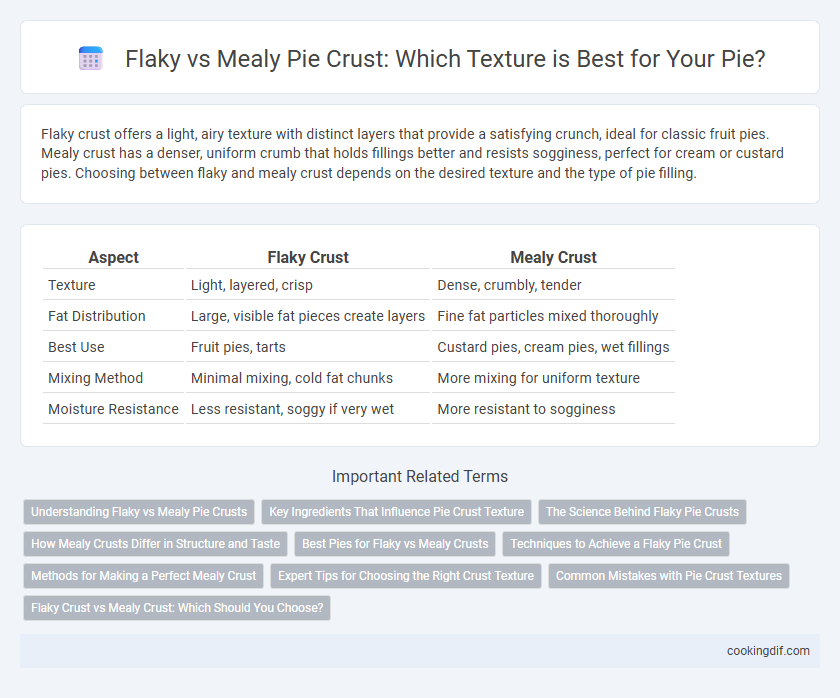 Flaky vs Mealy Pie Crust: Which Texture is Best for Your Pie?

Flaky crust offers a light, airy texture with distinct layers that provide a satisfying crunch, ideal for classic fruit pies. Mealy crust has a denser, uniform crumb that holds fillings better and resists sogginess, perfect for cream or custard pies. Choosing between flaky and mealy crust depends on the desired texture and the type of pie filling.

| Aspect | Flaky Crust | Mealy Crust |
|---|---|---|
| Texture | Light, layered, crisp | Dense, crumbly, tender |
| Fat Distribution | Large, visible fat pieces create layers | Fine fat particles mixed thoroughly |
| Best Use | Fruit pies, tarts | Custard pies, cream pies, wet fillings |
| Mixing Method | Minimal mixing, cold fat chunks | More mixing for uniform texture |
| Moisture Resistance | Less resistant, soggy if very wet | More resistant to sogginess |

Important Related Terms

Understanding Flaky vs Mealy Pie Crusts
Key Ingredients That Influence Pie Crust Texture
The Science Behind Flaky Pie Crusts
How Mealy Crusts Differ in Structure and Taste
Best Pies for Flaky vs Mealy Crusts
Techniques to Achieve a Flaky Pie Crust
Methods for Making a Perfect Mealy Crust
Expert Tips for Choosing the Right Crust Texture
Common Mistakes with Pie Crust Textures
Flaky Crust vs Mealy Crust: Which Should You Choose?

cookingdif.com