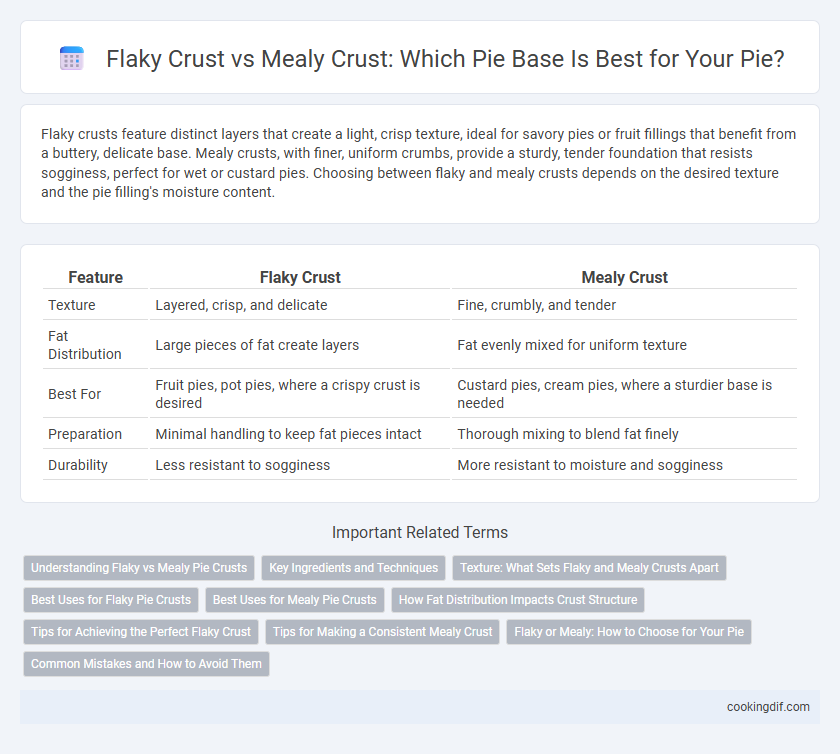 Flaky Crust vs Mealy Crust: Which Pie Base Is Best for Your Pie?

Flaky crusts feature distinct layers that create a light, crisp texture, ideal for savory pies or fruit fillings that benefit from a buttery, delicate base. Mealy crusts, with finer, uniform crumbs, provide a sturdy, tender foundation that resists sogginess, perfect for wet or custard pies. Choosing between flaky and mealy crusts depends on the desired texture and the pie filling's moisture content.

| Feature | Flaky Crust | Mealy Crust |
|---|---|---|
| Texture | Layered, crisp, and delicate | Fine, crumbly, and tender |
| Fat Distribution | Large pieces of fat create layers | Fat evenly mixed for uniform texture |
| Best For | Fruit pies, pot pies, where a crispy crust is desired | Custard pies, cream pies, where a sturdier base is needed |
| Preparation | Minimal handling to keep fat pieces intact | Thorough mixing to blend fat finely |
| Durability | Less resistant to sogginess | More resistant to moisture and sogginess |

Important Related Terms

Understanding Flaky vs Mealy Pie Crusts
Key Ingredients and Techniques
Texture: What Sets Flaky and Mealy Crusts Apart
Best Uses for Flaky Pie Crusts
Best Uses for Mealy Pie Crusts
How Fat Distribution Impacts Crust Structure
Tips for Achieving the Perfect Flaky Crust
Tips for Making a Consistent Mealy Crust
Flaky or Mealy: How to Choose for Your Pie
Common Mistakes and How to Avoid Them

cookingdif.com