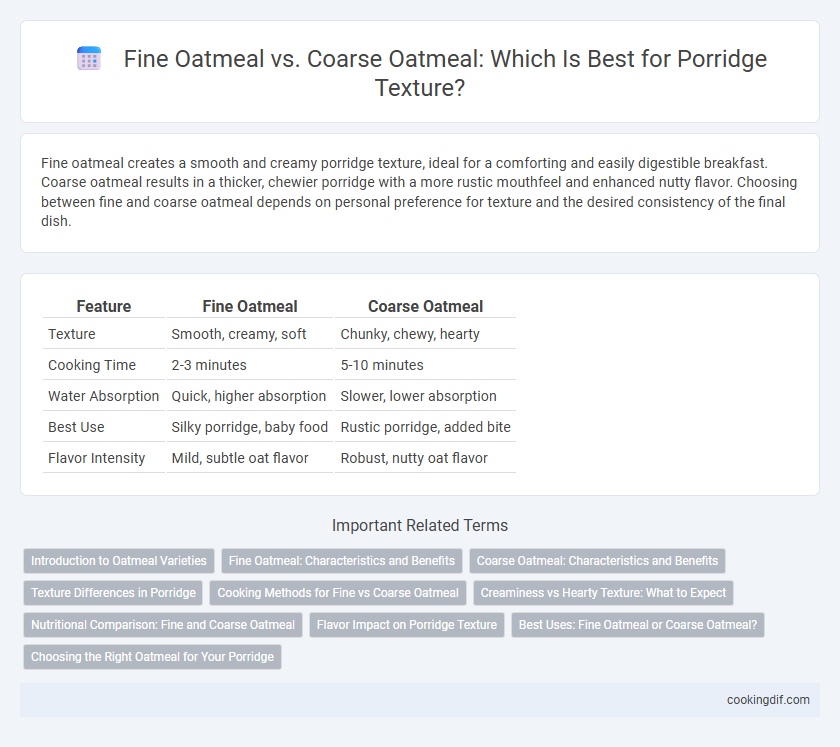 Fine Oatmeal vs. Coarse Oatmeal: Which Is Best for Porridge Texture?

Fine oatmeal creates a smooth and creamy porridge texture, ideal for a comforting and easily digestible breakfast. Coarse oatmeal results in a thicker, chewier porridge with a more rustic mouthfeel and enhanced nutty flavor. Choosing between fine and coarse oatmeal depends on personal preference for texture and the desired consistency of the final dish.

| Feature | Fine Oatmeal | Coarse Oatmeal |
|---|---|---|
| Texture | Smooth, creamy, soft | Chunky, chewy, hearty |
| Cooking Time | 2-3 minutes | 5-10 minutes |
| Water Absorption | Quick, higher absorption | Slower, lower absorption |
| Best Use | Silky porridge, baby food | Rustic porridge, added bite |
| Flavor Intensity | Mild, subtle oat flavor | Robust, nutty oat flavor |

Important Related Terms

Introduction to Oatmeal Varieties
Fine Oatmeal: Characteristics and Benefits
Coarse Oatmeal: Characteristics and Benefits
Texture Differences in Porridge
Cooking Methods for Fine vs Coarse Oatmeal
Creaminess vs Hearty Texture: What to Expect
Nutritional Comparison: Fine and Coarse Oatmeal
Flavor Impact on Porridge Texture
Best Uses: Fine Oatmeal or Coarse Oatmeal?
Choosing the Right Oatmeal for Your Porridge

cookingdif.com