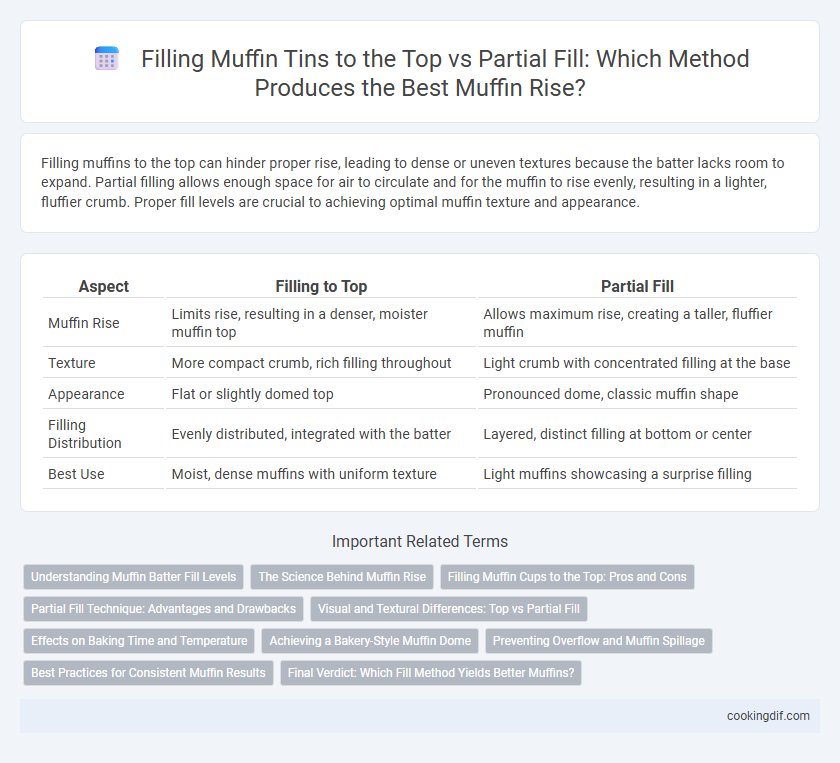 Filling Muffin Tins to the Top vs Partial Fill: Which Method Produces the Best Muffin Rise?

Filling muffins to the top can hinder proper rise, leading to dense or uneven textures because the batter lacks room to expand. Partial filling allows enough space for air to circulate and for the muffin to rise evenly, resulting in a lighter, fluffier crumb. Proper fill levels are crucial to achieving optimal muffin texture and appearance.

| Aspect | Filling to Top | Partial Fill |
|---|---|---|
| Muffin Rise | Limits rise, resulting in a denser, moister muffin top | Allows maximum rise, creating a taller, fluffier muffin |
| Texture | More compact crumb, rich filling throughout | Light crumb with concentrated filling at the base |
| Appearance | Flat or slightly domed top | Pronounced dome, classic muffin shape |
| Filling Distribution | Evenly distributed, integrated with the batter | Layered, distinct filling at bottom or center |
| Best Use | Moist, dense muffins with uniform texture | Light muffins showcasing a surprise filling |

Important Related Terms

Understanding Muffin Batter Fill Levels
The Science Behind Muffin Rise
Filling Muffin Cups to the Top: Pros and Cons
Partial Fill Technique: Advantages and Drawbacks
Visual and Textural Differences: Top vs Partial Fill
Effects on Baking Time and Temperature
Achieving a Bakery-Style Muffin Dome
Preventing Overflow and Muffin Spillage
Best Practices for Consistent Muffin Results
Final Verdict: Which Fill Method Yields Better Muffins?

cookingdif.com