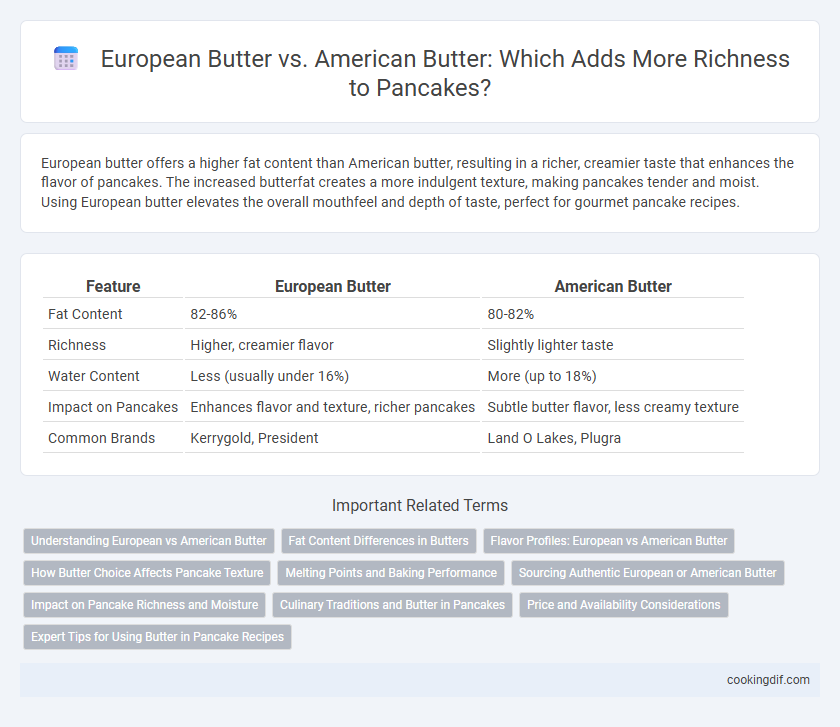 European Butter vs. American Butter: Which Adds More Richness to Pancakes?

European butter offers a higher fat content than American butter, resulting in a richer, creamier taste that enhances the flavor of pancakes. The increased butterfat creates a more indulgent texture, making pancakes tender and moist. Using European butter elevates the overall mouthfeel and depth of taste, perfect for gourmet pancake recipes.

| Feature | European Butter | American Butter |
|---|---|---|
| Fat Content | 82-86% | 80-82% |
| Richness | Higher, creamier flavor | Slightly lighter taste |
| Water Content | Less (usually under 16%) | More (up to 18%) |
| Impact on Pancakes | Enhances flavor and texture, richer pancakes | Subtle butter flavor, less creamy texture |
| Common Brands | Kerrygold, President | Land O Lakes, Plugra |

Important Related Terms

Understanding European vs American Butter
Fat Content Differences in Butters
Flavor Profiles: European vs American Butter
How Butter Choice Affects Pancake Texture
Melting Points and Baking Performance
Sourcing Authentic European or American Butter
Impact on Pancake Richness and Moisture
Culinary Traditions and Butter in Pancakes
Price and Availability Considerations
Expert Tips for Using Butter in Pancake Recipes

cookingdif.com