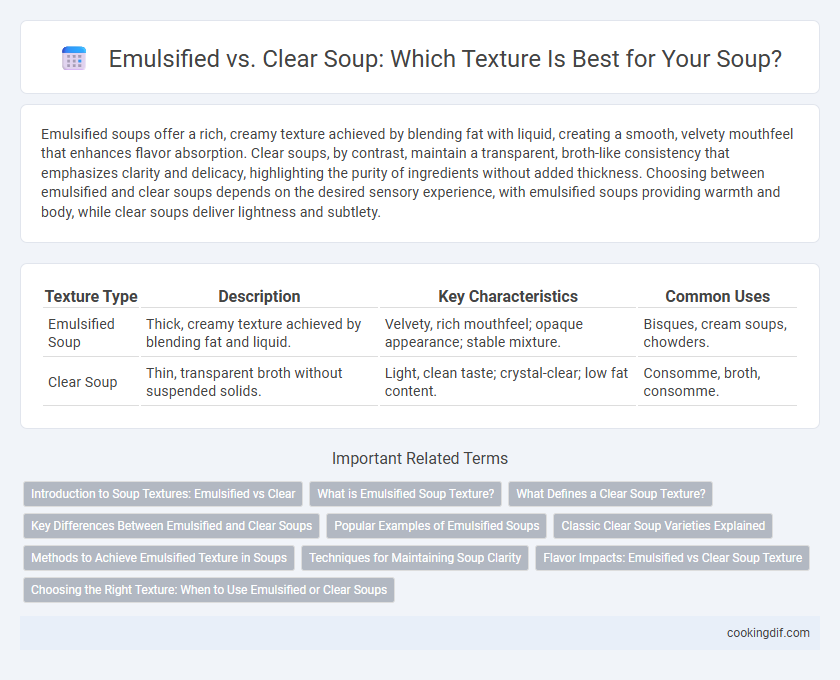 Emulsified vs. Clear Soup: Which Texture Is Best for Your Soup?

Emulsified soups offer a rich, creamy texture achieved by blending fat with liquid, creating a smooth, velvety mouthfeel that enhances flavor absorption. Clear soups, by contrast, maintain a transparent, broth-like consistency that emphasizes clarity and delicacy, highlighting the purity of ingredients without added thickness. Choosing between emulsified and clear soups depends on the desired sensory experience, with emulsified soups providing warmth and body, while clear soups deliver lightness and subtlety.

| Texture Type | Description | Key Characteristics | Common Uses |
|---|---|---|---|
| Emulsified Soup | Thick, creamy texture achieved by blending fat and liquid. | Velvety, rich mouthfeel; opaque appearance; stable mixture. | Bisques, cream soups, chowders. |
| Clear Soup | Thin, transparent broth without suspended solids. | Light, clean taste; crystal-clear; low fat content. | Consomme, broth, consomme. |

Important Related Terms

Introduction to Soup Textures: Emulsified vs Clear
What is Emulsified Soup Texture?
What Defines a Clear Soup Texture?
Key Differences Between Emulsified and Clear Soups
Popular Examples of Emulsified Soups
Classic Clear Soup Varieties Explained
Methods to Achieve Emulsified Texture in Soups
Techniques for Maintaining Soup Clarity
Flavor Impacts: Emulsified vs Clear Soup Texture
Choosing the Right Texture: When to Use Emulsified or Clear Soups

cookingdif.com