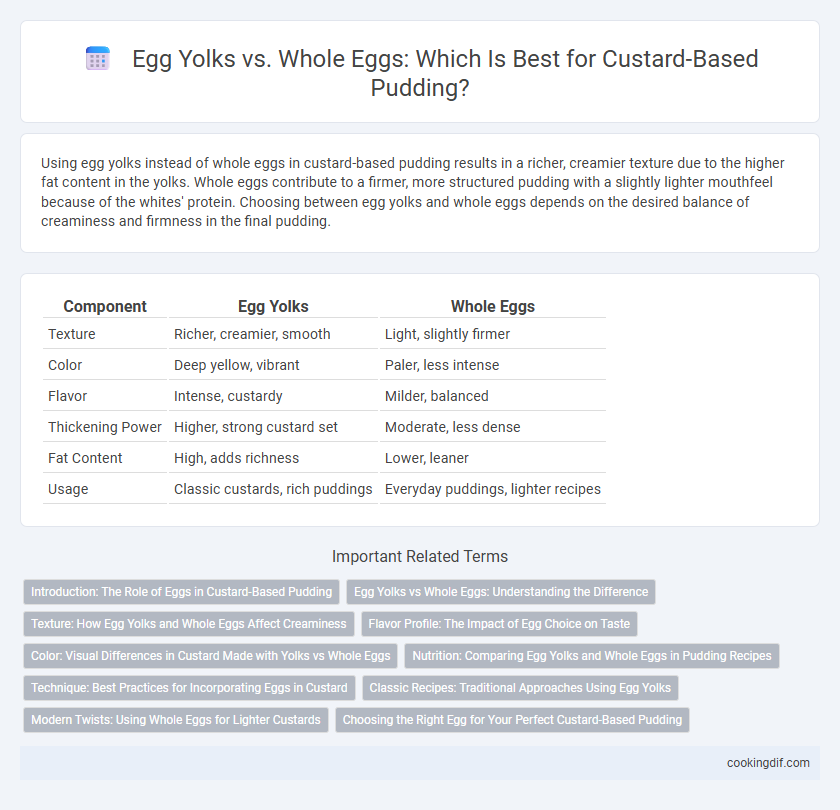 Egg Yolks vs. Whole Eggs: Which Is Best for Custard-Based Pudding?

Using egg yolks instead of whole eggs in custard-based pudding results in a richer, creamier texture due to the higher fat content in the yolks. Whole eggs contribute to a firmer, more structured pudding with a slightly lighter mouthfeel because of the whites' protein. Choosing between egg yolks and whole eggs depends on the desired balance of creaminess and firmness in the final pudding.

| Component | Egg Yolks | Whole Eggs |
|---|---|---|
| Texture | Richer, creamier, smooth | Light, slightly firmer |
| Color | Deep yellow, vibrant | Paler, less intense |
| Flavor | Intense, custardy | Milder, balanced |
| Thickening Power | Higher, strong custard set | Moderate, less dense |
| Fat Content | High, adds richness | Lower, leaner |
| Usage | Classic custards, rich puddings | Everyday puddings, lighter recipes |

Important Related Terms

Introduction: The Role of Eggs in Custard-Based Pudding
Egg Yolks vs Whole Eggs: Understanding the Difference
Texture: How Egg Yolks and Whole Eggs Affect Creaminess
Flavor Profile: The Impact of Egg Choice on Taste
Color: Visual Differences in Custard Made with Yolks vs Whole Eggs
Nutrition: Comparing Egg Yolks and Whole Eggs in Pudding Recipes
Technique: Best Practices for Incorporating Eggs in Custard
Classic Recipes: Traditional Approaches Using Egg Yolks
Modern Twists: Using Whole Eggs for Lighter Custards
Choosing the Right Egg for Your Perfect Custard-Based Pudding

cookingdif.com