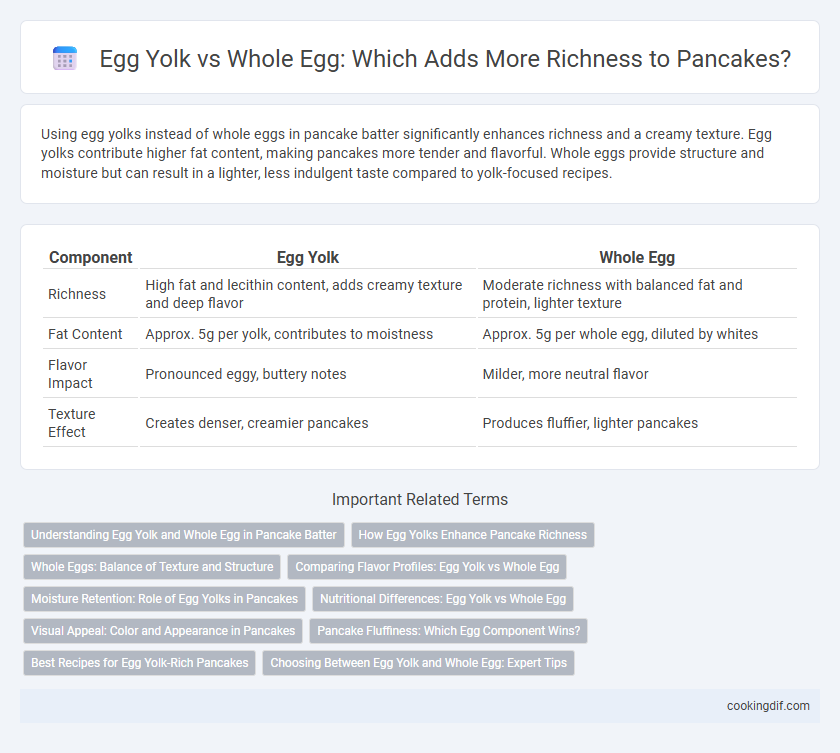 Egg Yolk vs Whole Egg: Which Adds More Richness to Pancakes?

Using egg yolks instead of whole eggs in pancake batter significantly enhances richness and a creamy texture. Egg yolks contribute higher fat content, making pancakes more tender and flavorful. Whole eggs provide structure and moisture but can result in a lighter, less indulgent taste compared to yolk-focused recipes.

| Component | Egg Yolk | Whole Egg |
|---|---|---|
| Richness | High fat and lecithin content, adds creamy texture and deep flavor | Moderate richness with balanced fat and protein, lighter texture |
| Fat Content | Approx. 5g per yolk, contributes to moistness | Approx. 5g per whole egg, diluted by whites |
| Flavor Impact | Pronounced eggy, buttery notes | Milder, more neutral flavor |
| Texture Effect | Creates denser, creamier pancakes | Produces fluffier, lighter pancakes |

Important Related Terms

Understanding Egg Yolk and Whole Egg in Pancake Batter
How Egg Yolks Enhance Pancake Richness
Whole Eggs: Balance of Texture and Structure
Comparing Flavor Profiles: Egg Yolk vs Whole Egg
Moisture Retention: Role of Egg Yolks in Pancakes
Nutritional Differences: Egg Yolk vs Whole Egg
Visual Appeal: Color and Appearance in Pancakes
Pancake Fluffiness: Which Egg Component Wins?
Best Recipes for Egg Yolk-Rich Pancakes
Choosing Between Egg Yolk and Whole Egg: Expert Tips

cookingdif.com