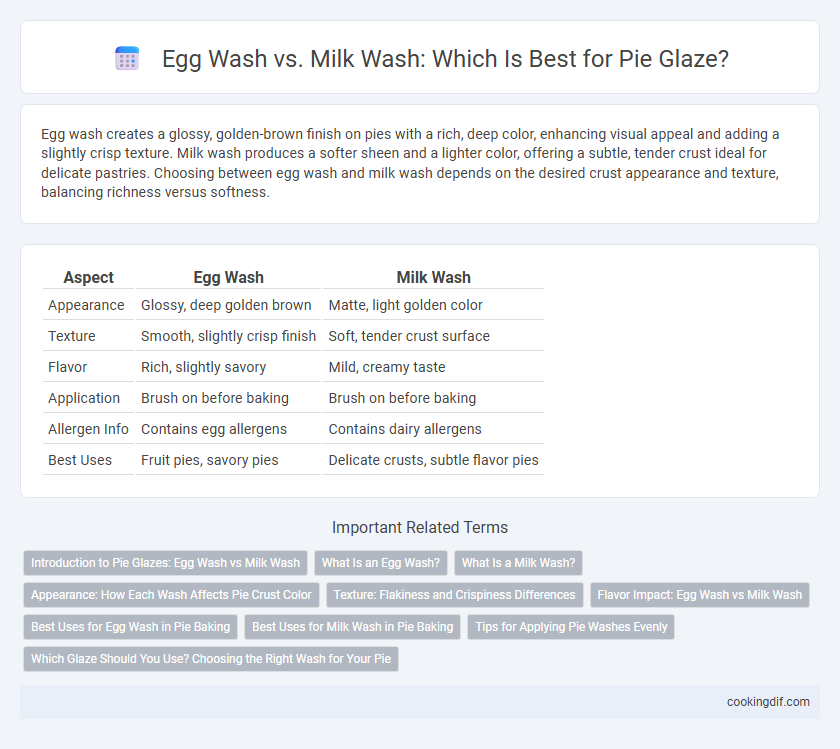 Egg Wash vs. Milk Wash: Which Is Best for Pie Glaze?

Egg wash creates a glossy, golden-brown finish on pies with a rich, deep color, enhancing visual appeal and adding a slightly crisp texture. Milk wash produces a softer sheen and a lighter color, offering a subtle, tender crust ideal for delicate pastries. Choosing between egg wash and milk wash depends on the desired crust appearance and texture, balancing richness versus softness.

| Aspect | Egg Wash | Milk Wash |
|---|---|---|
| Appearance | Glossy, deep golden brown | Matte, light golden color |
| Texture | Smooth, slightly crisp finish | Soft, tender crust surface |
| Flavor | Rich, slightly savory | Mild, creamy taste |
| Application | Brush on before baking | Brush on before baking |
| Allergen Info | Contains egg allergens | Contains dairy allergens |
| Best Uses | Fruit pies, savory pies | Delicate crusts, subtle flavor pies |

Important Related Terms

Introduction to Pie Glazes: Egg Wash vs Milk Wash
What Is an Egg Wash?
What Is a Milk Wash?
Appearance: How Each Wash Affects Pie Crust Color
Texture: Flakiness and Crispiness Differences
Flavor Impact: Egg Wash vs Milk Wash
Best Uses for Egg Wash in Pie Baking
Best Uses for Milk Wash in Pie Baking
Tips for Applying Pie Washes Evenly
Which Glaze Should You Use? Choosing the Right Wash for Your Pie

cookingdif.com