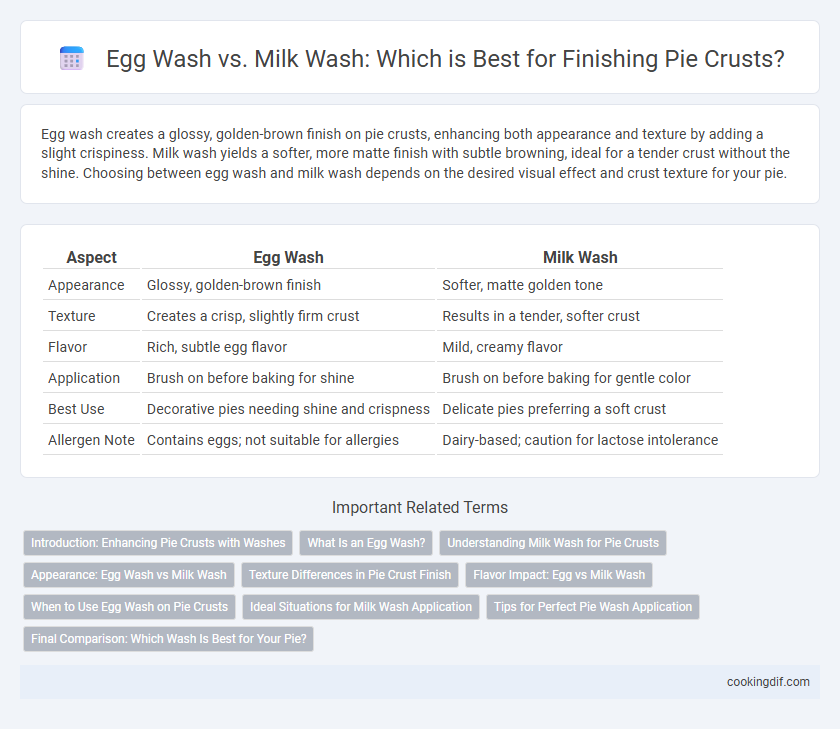 Egg Wash vs. Milk Wash: Which is Best for Finishing Pie Crusts?

Egg wash creates a glossy, golden-brown finish on pie crusts, enhancing both appearance and texture by adding a slight crispiness. Milk wash yields a softer, more matte finish with subtle browning, ideal for a tender crust without the shine. Choosing between egg wash and milk wash depends on the desired visual effect and crust texture for your pie.

| Aspect | Egg Wash | Milk Wash |
|---|---|---|
| Appearance | Glossy, golden-brown finish | Softer, matte golden tone |
| Texture | Creates a crisp, slightly firm crust | Results in a tender, softer crust |
| Flavor | Rich, subtle egg flavor | Mild, creamy flavor |
| Application | Brush on before baking for shine | Brush on before baking for gentle color |
| Best Use | Decorative pies needing shine and crispness | Delicate pies preferring a soft crust |
| Allergen Note | Contains eggs; not suitable for allergies | Dairy-based; caution for lactose intolerance |

Important Related Terms

Introduction: Enhancing Pie Crusts with Washes
What Is an Egg Wash?
Understanding Milk Wash for Pie Crusts
Appearance: Egg Wash vs Milk Wash
Texture Differences in Pie Crust Finish
Flavor Impact: Egg vs Milk Wash
When to Use Egg Wash on Pie Crusts
Ideal Situations for Milk Wash Application
Tips for Perfect Pie Wash Application
Final Comparison: Which Wash Is Best for Your Pie?

cookingdif.com