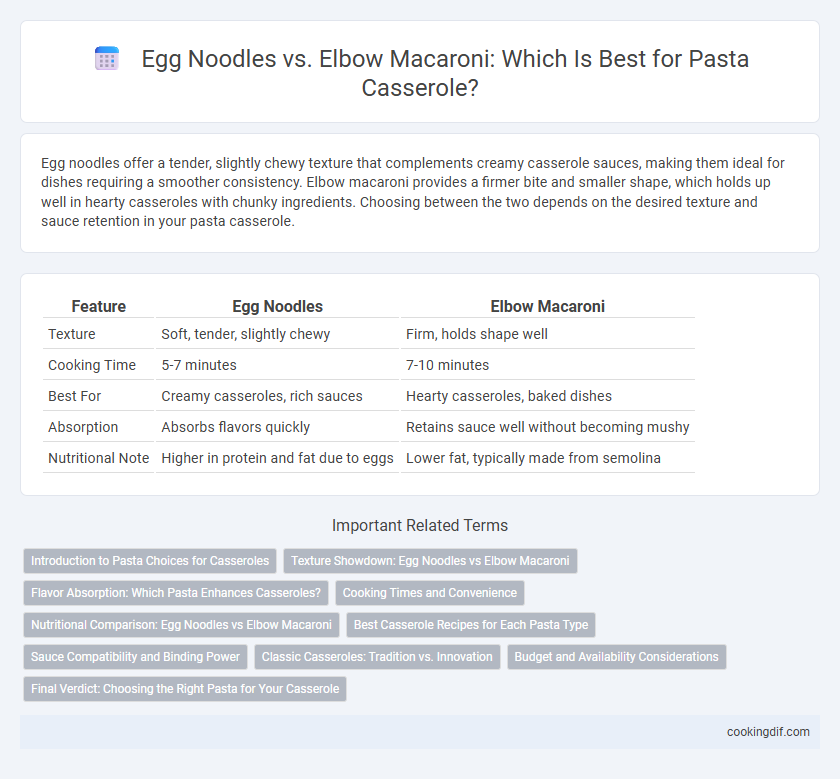 Egg Noodles vs. Elbow Macaroni: Which Is Best for Pasta Casserole?

Egg noodles offer a tender, slightly chewy texture that complements creamy casserole sauces, making them ideal for dishes requiring a smoother consistency. Elbow macaroni provides a firmer bite and smaller shape, which holds up well in hearty casseroles with chunky ingredients. Choosing between the two depends on the desired texture and sauce retention in your pasta casserole.

| Feature | Egg Noodles | Elbow Macaroni |
|---|---|---|
| Texture | Soft, tender, slightly chewy | Firm, holds shape well |
| Cooking Time | 5-7 minutes | 7-10 minutes |
| Best For | Creamy casseroles, rich sauces | Hearty casseroles, baked dishes |
| Absorption | Absorbs flavors quickly | Retains sauce well without becoming mushy |
| Nutritional Note | Higher in protein and fat due to eggs | Lower fat, typically made from semolina |

Important Related Terms

Introduction to Pasta Choices for Casseroles
Texture Showdown: Egg Noodles vs Elbow Macaroni
Flavor Absorption: Which Pasta Enhances Casseroles?
Cooking Times and Convenience
Nutritional Comparison: Egg Noodles vs Elbow Macaroni
Best Casserole Recipes for Each Pasta Type
Sauce Compatibility and Binding Power
Classic Casseroles: Tradition vs. Innovation
Budget and Availability Considerations
Final Verdict: Choosing the Right Pasta for Your Casserole

cookingdif.com