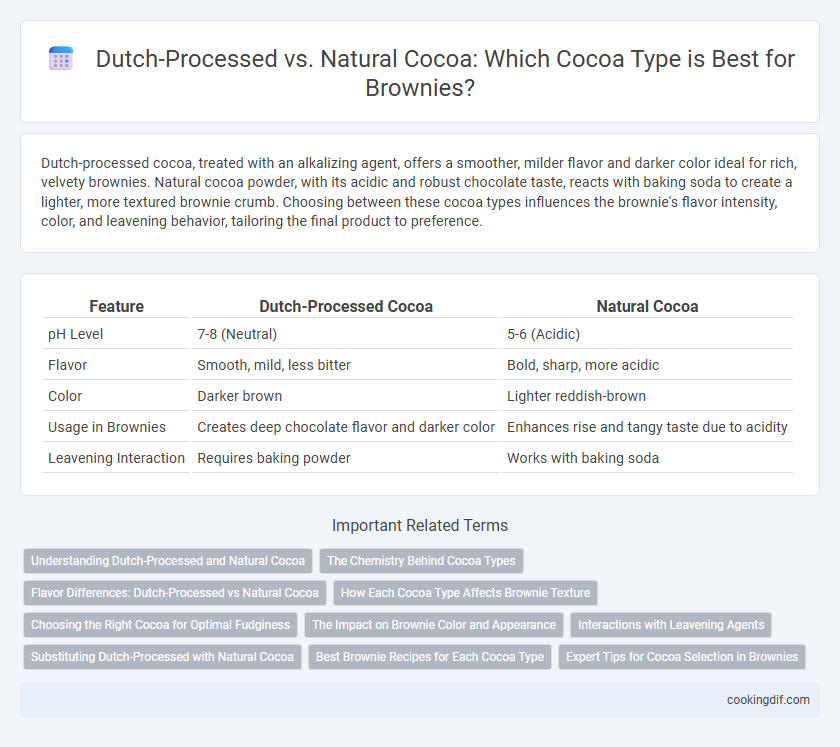 Dutch-Processed vs. Natural Cocoa: Which Cocoa Type is Best for Brownies?

Dutch-processed cocoa, treated with an alkalizing agent, offers a smoother, milder flavor and darker color ideal for rich, velvety brownies. Natural cocoa powder, with its acidic and robust chocolate taste, reacts with baking soda to create a lighter, more textured brownie crumb. Choosing between these cocoa types influences the brownie's flavor intensity, color, and leavening behavior, tailoring the final product to preference.

| Feature | Dutch-Processed Cocoa | Natural Cocoa |
|---|---|---|
| pH Level | 7-8 (Neutral) | 5-6 (Acidic) |
| Flavor | Smooth, mild, less bitter | Bold, sharp, more acidic |
| Color | Darker brown | Lighter reddish-brown |
| Usage in Brownies | Creates deep chocolate flavor and darker color | Enhances rise and tangy taste due to acidity |
| Leavening Interaction | Requires baking powder | Works with baking soda |

Important Related Terms

Understanding Dutch-Processed and Natural Cocoa
The Chemistry Behind Cocoa Types
Flavor Differences: Dutch-Processed vs Natural Cocoa
How Each Cocoa Type Affects Brownie Texture
Choosing the Right Cocoa for Optimal Fudginess
The Impact on Brownie Color and Appearance
Interactions with Leavening Agents
Substituting Dutch-Processed with Natural Cocoa
Best Brownie Recipes for Each Cocoa Type
Expert Tips for Cocoa Selection in Brownies

cookingdif.com