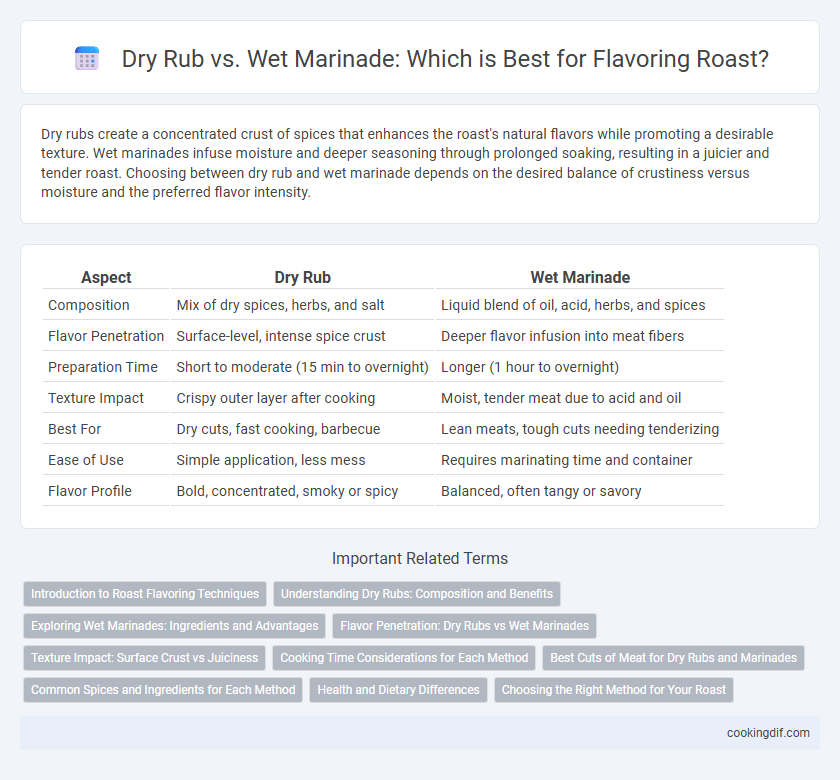 Dry Rub vs. Wet Marinade: Which is Best for Flavoring Roast?

Dry rubs create a concentrated crust of spices that enhances the roast's natural flavors while promoting a desirable texture. Wet marinades infuse moisture and deeper seasoning through prolonged soaking, resulting in a juicier and tender roast. Choosing between dry rub and wet marinade depends on the desired balance of crustiness versus moisture and the preferred flavor intensity.

| Aspect | Dry Rub | Wet Marinade |
|---|---|---|
| Composition | Mix of dry spices, herbs, and salt | Liquid blend of oil, acid, herbs, and spices |
| Flavor Penetration | Surface-level, intense spice crust | Deeper flavor infusion into meat fibers |
| Preparation Time | Short to moderate (15 min to overnight) | Longer (1 hour to overnight) |
| Texture Impact | Crispy outer layer after cooking | Moist, tender meat due to acid and oil |
| Best For | Dry cuts, fast cooking, barbecue | Lean meats, tough cuts needing tenderizing |
| Ease of Use | Simple application, less mess | Requires marinating time and container |
| Flavor Profile | Bold, concentrated, smoky or spicy | Balanced, often tangy or savory |

Important Related Terms

Introduction to Roast Flavoring Techniques
Understanding Dry Rubs: Composition and Benefits
Exploring Wet Marinades: Ingredients and Advantages
Flavor Penetration: Dry Rubs vs Wet Marinades
Texture Impact: Surface Crust vs Juiciness
Cooking Time Considerations for Each Method
Best Cuts of Meat for Dry Rubs and Marinades
Common Spices and Ingredients for Each Method
Health and Dietary Differences
Choosing the Right Method for Your Roast

cookingdif.com