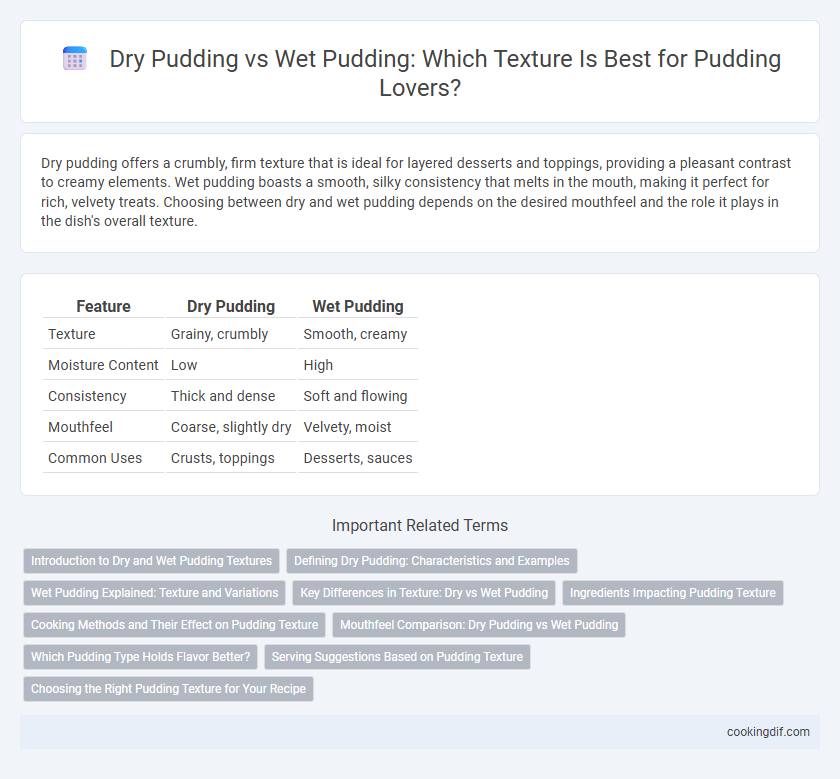 Dry Pudding vs Wet Pudding: Which Texture Is Best for Pudding Lovers?

Dry pudding offers a crumbly, firm texture that is ideal for layered desserts and toppings, providing a pleasant contrast to creamy elements. Wet pudding boasts a smooth, silky consistency that melts in the mouth, making it perfect for rich, velvety treats. Choosing between dry and wet pudding depends on the desired mouthfeel and the role it plays in the dish's overall texture.

| Feature | Dry Pudding | Wet Pudding |
|---|---|---|
| Texture | Grainy, crumbly | Smooth, creamy |
| Moisture Content | Low | High |
| Consistency | Thick and dense | Soft and flowing |
| Mouthfeel | Coarse, slightly dry | Velvety, moist |
| Common Uses | Crusts, toppings | Desserts, sauces |

Important Related Terms

Introduction to Dry and Wet Pudding Textures
Defining Dry Pudding: Characteristics and Examples
Wet Pudding Explained: Texture and Variations
Key Differences in Texture: Dry vs Wet Pudding
Ingredients Impacting Pudding Texture
Cooking Methods and Their Effect on Pudding Texture
Mouthfeel Comparison: Dry Pudding vs Wet Pudding
Which Pudding Type Holds Flavor Better?
Serving Suggestions Based on Pudding Texture
Choosing the Right Pudding Texture for Your Recipe

cookingdif.com