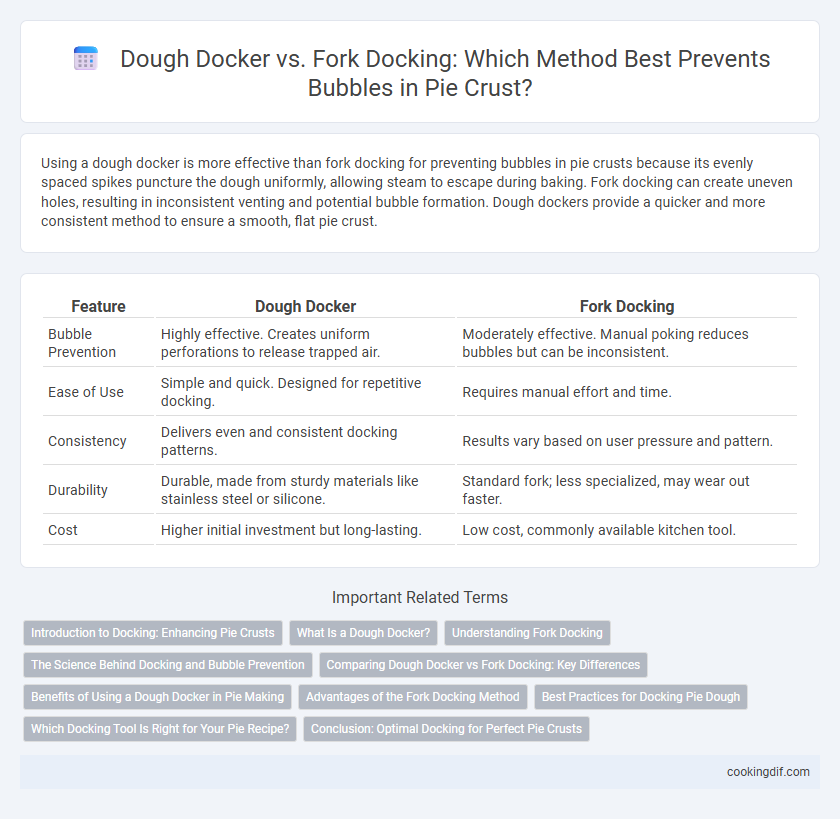 Dough Docker vs. Fork Docking: Which Method Best Prevents Bubbles in Pie Crust?

Using a dough docker is more effective than fork docking for preventing bubbles in pie crusts because its evenly spaced spikes puncture the dough uniformly, allowing steam to escape during baking. Fork docking can create uneven holes, resulting in inconsistent venting and potential bubble formation. Dough dockers provide a quicker and more consistent method to ensure a smooth, flat pie crust.

| Feature | Dough Docker | Fork Docking |
|---|---|---|
| Bubble Prevention | Highly effective. Creates uniform perforations to release trapped air. | Moderately effective. Manual poking reduces bubbles but can be inconsistent. |
| Ease of Use | Simple and quick. Designed for repetitive docking. | Requires manual effort and time. |
| Consistency | Delivers even and consistent docking patterns. | Results vary based on user pressure and pattern. |
| Durability | Durable, made from sturdy materials like stainless steel or silicone. | Standard fork; less specialized, may wear out faster. |
| Cost | Higher initial investment but long-lasting. | Low cost, commonly available kitchen tool. |

Important Related Terms

Introduction to Docking: Enhancing Pie Crusts
What Is a Dough Docker?
Understanding Fork Docking
The Science Behind Docking and Bubble Prevention
Comparing Dough Docker vs Fork Docking: Key Differences
Benefits of Using a Dough Docker in Pie Making
Advantages of the Fork Docking Method
Best Practices for Docking Pie Dough
Which Docking Tool Is Right for Your Pie Recipe?
Conclusion: Optimal Docking for Perfect Pie Crusts

cookingdif.com