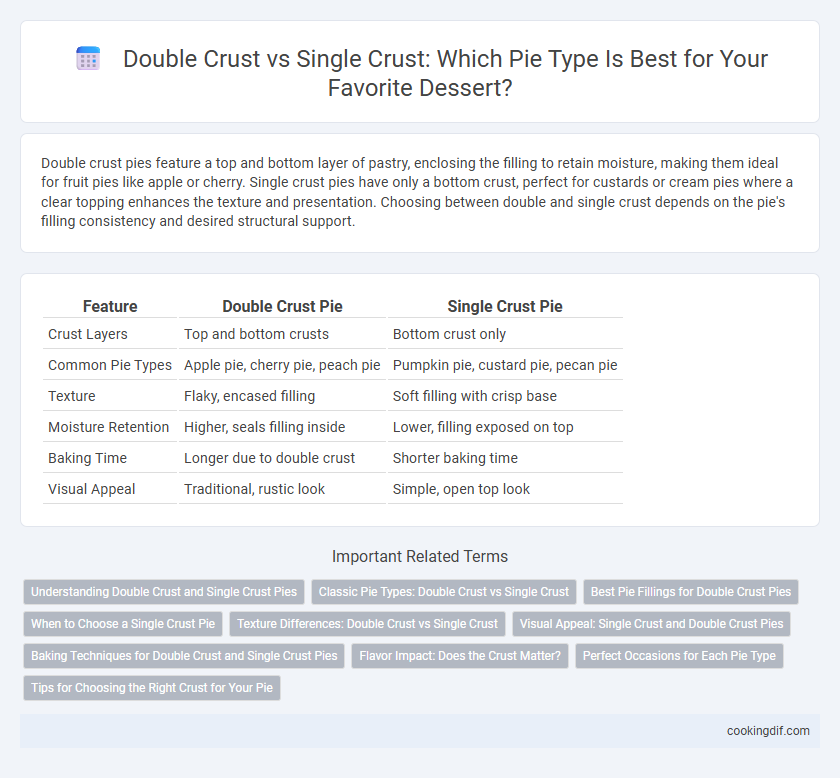 Double Crust vs Single Crust: Which Pie Type Is Best for Your Favorite Dessert?

Double crust pies feature a top and bottom layer of pastry, enclosing the filling to retain moisture, making them ideal for fruit pies like apple or cherry. Single crust pies have only a bottom crust, perfect for custards or cream pies where a clear topping enhances the texture and presentation. Choosing between double and single crust depends on the pie's filling consistency and desired structural support.

| Feature | Double Crust Pie | Single Crust Pie |
|---|---|---|
| Crust Layers | Top and bottom crusts | Bottom crust only |
| Common Pie Types | Apple pie, cherry pie, peach pie | Pumpkin pie, custard pie, pecan pie |
| Texture | Flaky, encased filling | Soft filling with crisp base |
| Moisture Retention | Higher, seals filling inside | Lower, filling exposed on top |
| Baking Time | Longer due to double crust | Shorter baking time |
| Visual Appeal | Traditional, rustic look | Simple, open top look |

Important Related Terms

Understanding Double Crust and Single Crust Pies
Classic Pie Types: Double Crust vs Single Crust
Best Pie Fillings for Double Crust Pies
When to Choose a Single Crust Pie
Texture Differences: Double Crust vs Single Crust
Visual Appeal: Single Crust and Double Crust Pies
Baking Techniques for Double Crust and Single Crust Pies
Flavor Impact: Does the Crust Matter?
Perfect Occasions for Each Pie Type
Tips for Choosing the Right Crust for Your Pie

cookingdif.com