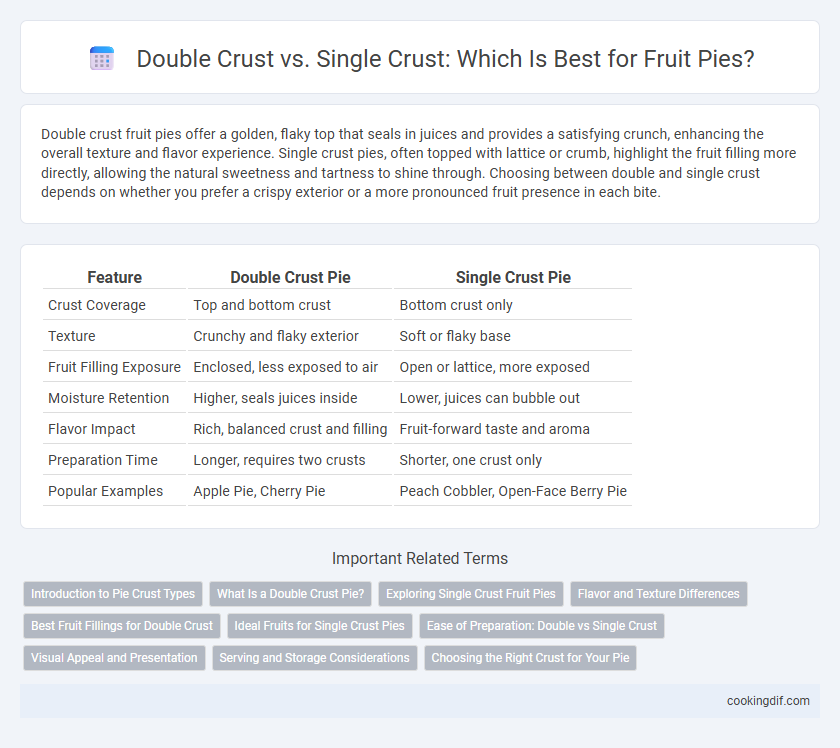 Double Crust vs. Single Crust: Which Is Best for Fruit Pies?

Double crust fruit pies offer a golden, flaky top that seals in juices and provides a satisfying crunch, enhancing the overall texture and flavor experience. Single crust pies, often topped with lattice or crumb, highlight the fruit filling more directly, allowing the natural sweetness and tartness to shine through. Choosing between double and single crust depends on whether you prefer a crispy exterior or a more pronounced fruit presence in each bite.

| Feature | Double Crust Pie | Single Crust Pie |
|---|---|---|
| Crust Coverage | Top and bottom crust | Bottom crust only |
| Texture | Crunchy and flaky exterior | Soft or flaky base |
| Fruit Filling Exposure | Enclosed, less exposed to air | Open or lattice, more exposed |
| Moisture Retention | Higher, seals juices inside | Lower, juices can bubble out |
| Flavor Impact | Rich, balanced crust and filling | Fruit-forward taste and aroma |
| Preparation Time | Longer, requires two crusts | Shorter, one crust only |
| Popular Examples | Apple Pie, Cherry Pie | Peach Cobbler, Open-Face Berry Pie |

Important Related Terms

Introduction to Pie Crust Types
What Is a Double Crust Pie?
Exploring Single Crust Fruit Pies
Flavor and Texture Differences
Best Fruit Fillings for Double Crust
Ideal Fruits for Single Crust Pies
Ease of Preparation: Double vs Single Crust
Visual Appeal and Presentation
Serving and Storage Considerations
Choosing the Right Crust for Your Pie

cookingdif.com