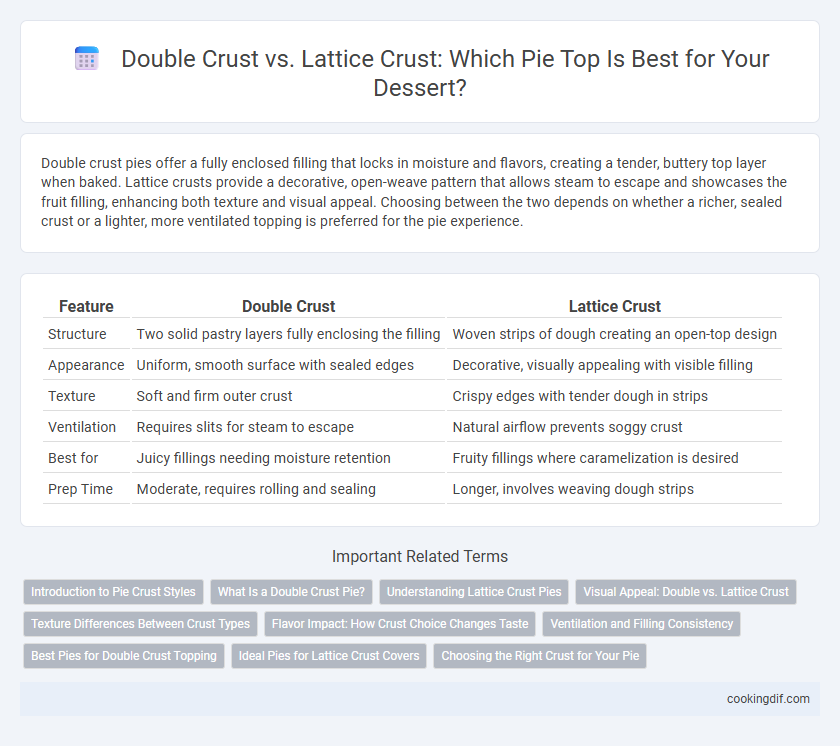 Double Crust vs. Lattice Crust: Which Pie Top Is Best for Your Dessert?

Double crust pies offer a fully enclosed filling that locks in moisture and flavors, creating a tender, buttery top layer when baked. Lattice crusts provide a decorative, open-weave pattern that allows steam to escape and showcases the fruit filling, enhancing both texture and visual appeal. Choosing between the two depends on whether a richer, sealed crust or a lighter, more ventilated topping is preferred for the pie experience.

| Feature | Double Crust | Lattice Crust |
|---|---|---|
| Structure | Two solid pastry layers fully enclosing the filling | Woven strips of dough creating an open-top design |
| Appearance | Uniform, smooth surface with sealed edges | Decorative, visually appealing with visible filling |
| Texture | Soft and firm outer crust | Crispy edges with tender dough in strips |
| Ventilation | Requires slits for steam to escape | Natural airflow prevents soggy crust |
| Best for | Juicy fillings needing moisture retention | Fruity fillings where caramelization is desired |
| Prep Time | Moderate, requires rolling and sealing | Longer, involves weaving dough strips |

Important Related Terms

Introduction to Pie Crust Styles
What Is a Double Crust Pie?
Understanding Lattice Crust Pies
Visual Appeal: Double vs. Lattice Crust
Texture Differences Between Crust Types
Flavor Impact: How Crust Choice Changes Taste
Ventilation and Filling Consistency
Best Pies for Double Crust Topping
Ideal Pies for Lattice Crust Covers
Choosing the Right Crust for Your Pie

cookingdif.com