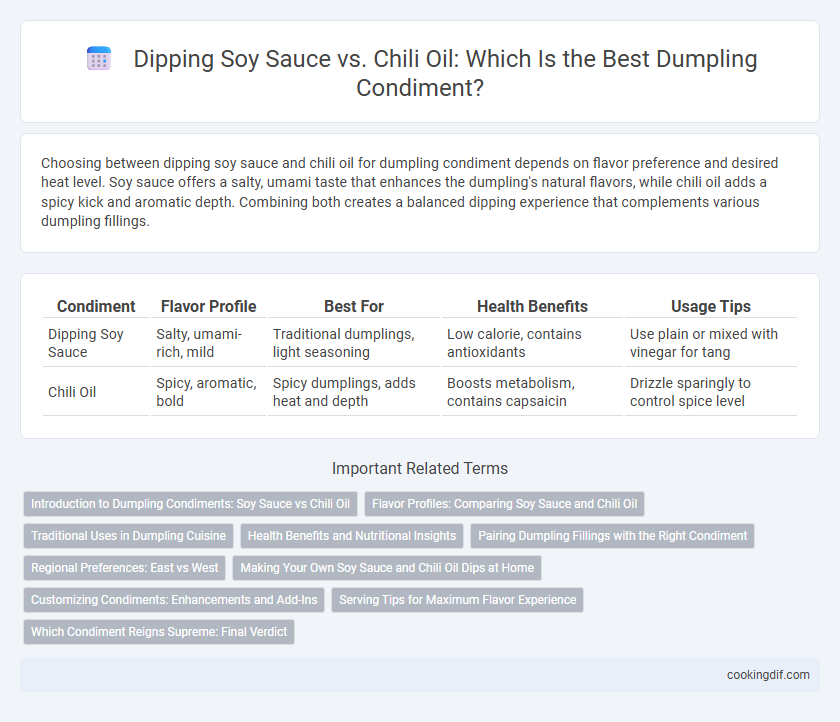 Dipping Soy Sauce vs. Chili Oil: Which Is the Best Dumpling Condiment?

Choosing between dipping soy sauce and chili oil for dumpling condiment depends on flavor preference and desired heat level. Soy sauce offers a salty, umami taste that enhances the dumpling's natural flavors, while chili oil adds a spicy kick and aromatic depth. Combining both creates a balanced dipping experience that complements various dumpling fillings.

| Condiment | Flavor Profile | Best For | Health Benefits | Usage Tips |
|---|---|---|---|---|
| Dipping Soy Sauce | Salty, umami-rich, mild | Traditional dumplings, light seasoning | Low calorie, contains antioxidants | Use plain or mixed with vinegar for tang |
| Chili Oil | Spicy, aromatic, bold | Spicy dumplings, adds heat and depth | Boosts metabolism, contains capsaicin | Drizzle sparingly to control spice level |

Important Related Terms

Introduction to Dumpling Condiments: Soy Sauce vs Chili Oil

Flavor Profiles: Comparing Soy Sauce and Chili Oil

Traditional Uses in Dumpling Cuisine

Health Benefits and Nutritional Insights

Pairing Dumpling Fillings with the Right Condiment

Regional Preferences: East vs West

Making Your Own Soy Sauce and Chili Oil Dips at Home

Customizing Condiments: Enhancements and Add-Ins

Serving Tips for Maximum Flavor Experience

Which Condiment Reigns Supreme: Final Verdict

cookingdif.com