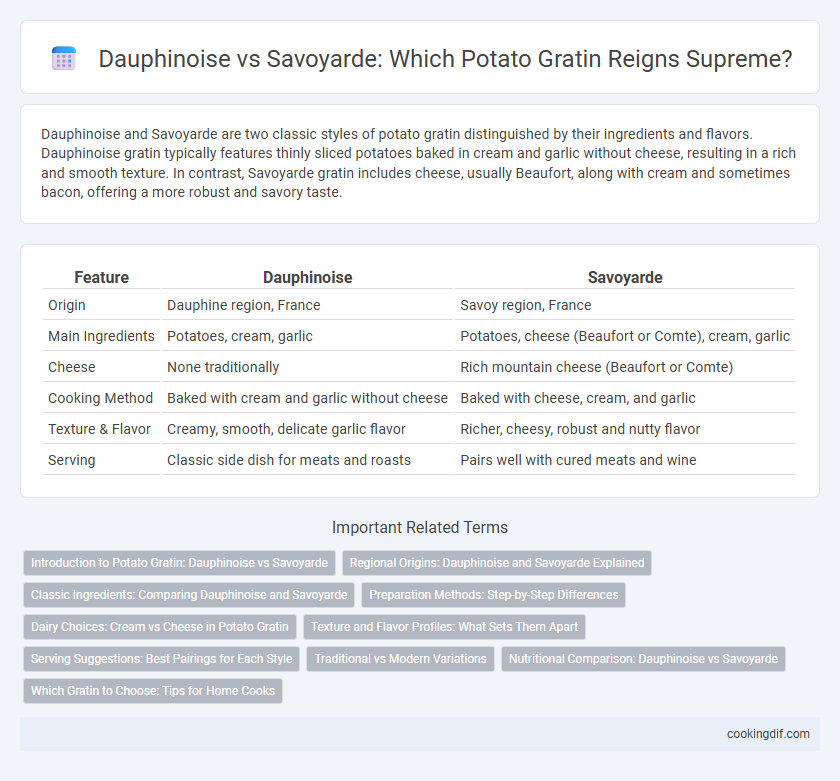 Dauphinoise vs Savoyarde: Which Potato Gratin Reigns Supreme?

Dauphinoise and Savoyarde are two classic styles of potato gratin distinguished by their ingredients and flavors. Dauphinoise gratin typically features thinly sliced potatoes baked in cream and garlic without cheese, resulting in a rich and smooth texture. In contrast, Savoyarde gratin includes cheese, usually Beaufort, along with cream and sometimes bacon, offering a more robust and savory taste.

| Feature | Dauphinoise | Savoyarde |
|---|---|---|
| Origin | Dauphine region, France | Savoy region, France |
| Main Ingredients | Potatoes, cream, garlic | Potatoes, cheese (Beaufort or Comte), cream, garlic |
| Cheese | None traditionally | Rich mountain cheese (Beaufort or Comte) |
| Cooking Method | Baked with cream and garlic without cheese | Baked with cheese, cream, and garlic |
| Texture & Flavor | Creamy, smooth, delicate garlic flavor | Richer, cheesy, robust and nutty flavor |
| Serving | Classic side dish for meats and roasts | Pairs well with cured meats and wine |

Important Related Terms

Introduction to Potato Gratin: Dauphinoise vs Savoyarde

Regional Origins: Dauphinoise and Savoyarde Explained

Classic Ingredients: Comparing Dauphinoise and Savoyarde

Preparation Methods: Step-by-Step Differences

Dairy Choices: Cream vs Cheese in Potato Gratin

Texture and Flavor Profiles: What Sets Them Apart

Serving Suggestions: Best Pairings for Each Style

Traditional vs Modern Variations

Nutritional Comparison: Dauphinoise vs Savoyarde

Which Gratin to Choose: Tips for Home Cooks

cookingdif.com