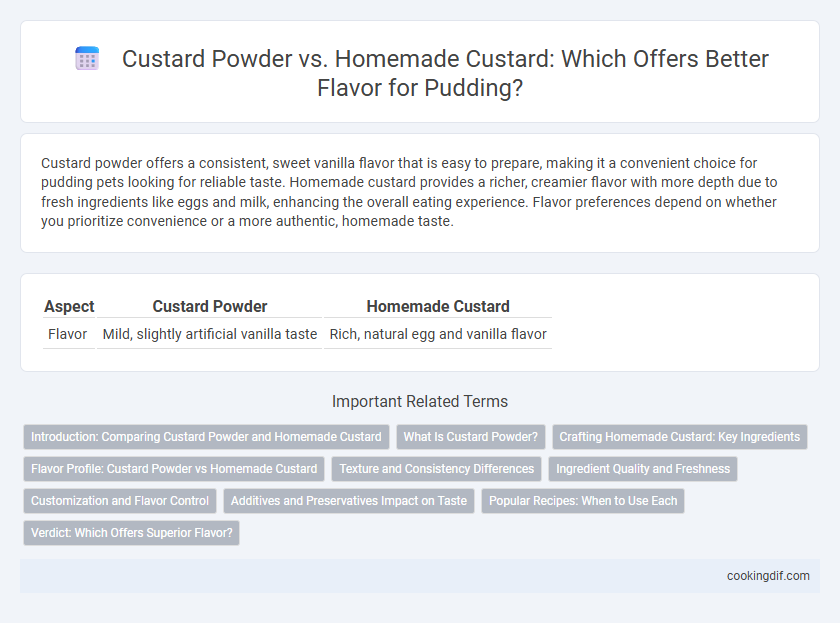 Custard Powder vs. Homemade Custard: Which Offers Better Flavor for Pudding?

Custard powder offers a consistent, sweet vanilla flavor that is easy to prepare, making it a convenient choice for pudding pets looking for reliable taste. Homemade custard provides a richer, creamier flavor with more depth due to fresh ingredients like eggs and milk, enhancing the overall eating experience. Flavor preferences depend on whether you prioritize convenience or a more authentic, homemade taste.

| Aspect | Custard Powder | Homemade Custard |
|---|---|---|
| Flavor | Mild, slightly artificial vanilla taste | Rich, natural egg and vanilla flavor |

Important Related Terms

Introduction: Comparing Custard Powder and Homemade Custard
What Is Custard Powder?
Crafting Homemade Custard: Key Ingredients
Flavor Profile: Custard Powder vs Homemade Custard
Texture and Consistency Differences
Ingredient Quality and Freshness
Customization and Flavor Control
Additives and Preservatives Impact on Taste
Popular Recipes: When to Use Each
Verdict: Which Offers Superior Flavor?

cookingdif.com