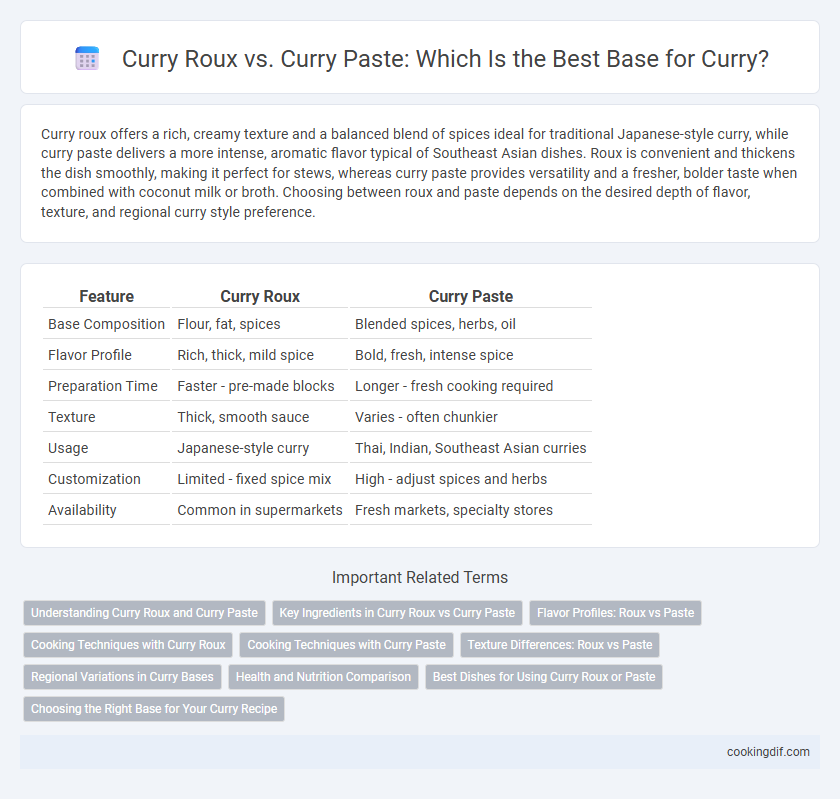 Curry Roux vs. Curry Paste: Which Is the Best Base for Curry?

Curry roux offers a rich, creamy texture and a balanced blend of spices ideal for traditional Japanese-style curry, while curry paste delivers a more intense, aromatic flavor typical of Southeast Asian dishes. Roux is convenient and thickens the dish smoothly, making it perfect for stews, whereas curry paste provides versatility and a fresher, bolder taste when combined with coconut milk or broth. Choosing between roux and paste depends on the desired depth of flavor, texture, and regional curry style preference.

| Feature | Curry Roux | Curry Paste |
|---|---|---|
| Base Composition | Flour, fat, spices | Blended spices, herbs, oil |
| Flavor Profile | Rich, thick, mild spice | Bold, fresh, intense spice |
| Preparation Time | Faster - pre-made blocks | Longer - fresh cooking required |
| Texture | Thick, smooth sauce | Varies - often chunkier |
| Usage | Japanese-style curry | Thai, Indian, Southeast Asian curries |
| Customization | Limited - fixed spice mix | High - adjust spices and herbs |
| Availability | Common in supermarkets | Fresh markets, specialty stores |

Important Related Terms

Understanding Curry Roux and Curry Paste
Key Ingredients in Curry Roux vs Curry Paste
Flavor Profiles: Roux vs Paste
Cooking Techniques with Curry Roux
Cooking Techniques with Curry Paste
Texture Differences: Roux vs Paste
Regional Variations in Curry Bases
Health and Nutrition Comparison
Best Dishes for Using Curry Roux or Paste
Choosing the Right Base for Your Curry Recipe

cookingdif.com