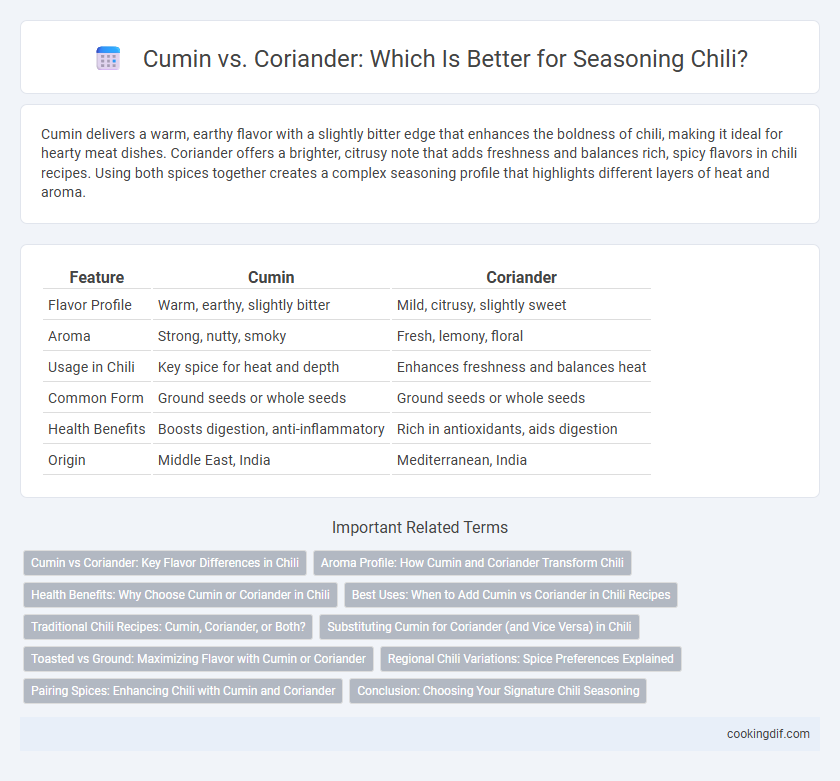 Cumin vs. Coriander: Which Is Better for Seasoning Chili?

Cumin delivers a warm, earthy flavor with a slightly bitter edge that enhances the boldness of chili, making it ideal for hearty meat dishes. Coriander offers a brighter, citrusy note that adds freshness and balances rich, spicy flavors in chili recipes. Using both spices together creates a complex seasoning profile that highlights different layers of heat and aroma.

| Feature | Cumin | Coriander |
|---|---|---|
| Flavor Profile | Warm, earthy, slightly bitter | Mild, citrusy, slightly sweet |
| Aroma | Strong, nutty, smoky | Fresh, lemony, floral |
| Usage in Chili | Key spice for heat and depth | Enhances freshness and balances heat |
| Common Form | Ground seeds or whole seeds | Ground seeds or whole seeds |
| Health Benefits | Boosts digestion, anti-inflammatory | Rich in antioxidants, aids digestion |
| Origin | Middle East, India | Mediterranean, India |

Important Related Terms

Cumin vs Coriander: Key Flavor Differences in Chili
Aroma Profile: How Cumin and Coriander Transform Chili
Health Benefits: Why Choose Cumin or Coriander in Chili
Best Uses: When to Add Cumin vs Coriander in Chili Recipes
Traditional Chili Recipes: Cumin, Coriander, or Both?
Substituting Cumin for Coriander (and Vice Versa) in Chili
Toasted vs Ground: Maximizing Flavor with Cumin or Coriander
Regional Chili Variations: Spice Preferences Explained
Pairing Spices: Enhancing Chili with Cumin and Coriander
Conclusion: Choosing Your Signature Chili Seasoning

cookingdif.com