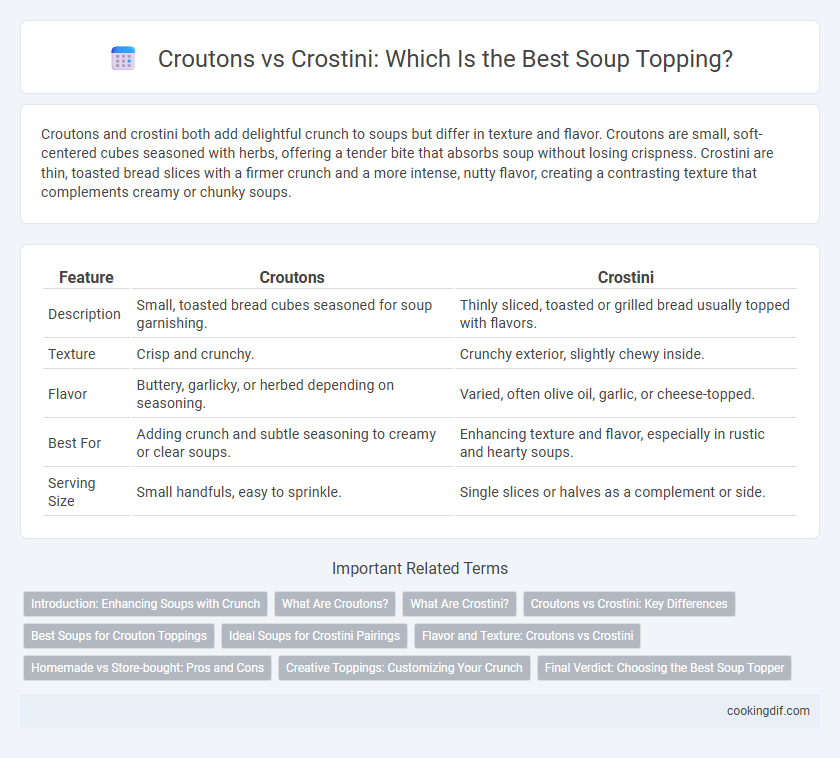 Croutons vs Crostini: Which Is the Best Soup Topping?

Croutons and crostini both add delightful crunch to soups but differ in texture and flavor. Croutons are small, soft-centered cubes seasoned with herbs, offering a tender bite that absorbs soup without losing crispness. Crostini are thin, toasted bread slices with a firmer crunch and a more intense, nutty flavor, creating a contrasting texture that complements creamy or chunky soups.

| Feature | Croutons | Crostini |
|---|---|---|
| Description | Small, toasted bread cubes seasoned for soup garnishing. | Thinly sliced, toasted or grilled bread usually topped with flavors. |
| Texture | Crisp and crunchy. | Crunchy exterior, slightly chewy inside. |
| Flavor | Buttery, garlicky, or herbed depending on seasoning. | Varied, often olive oil, garlic, or cheese-topped. |
| Best For | Adding crunch and subtle seasoning to creamy or clear soups. | Enhancing texture and flavor, especially in rustic and hearty soups. |
| Serving Size | Small handfuls, easy to sprinkle. | Single slices or halves as a complement or side. |

Important Related Terms

Introduction: Enhancing Soups with Crunch
What Are Croutons?
What Are Crostini?
Croutons vs Crostini: Key Differences
Best Soups for Crouton Toppings
Ideal Soups for Crostini Pairings
Flavor and Texture: Croutons vs Crostini
Homemade vs Store-bought: Pros and Cons
Creative Toppings: Customizing Your Crunch
Final Verdict: Choosing the Best Soup Topper

cookingdif.com