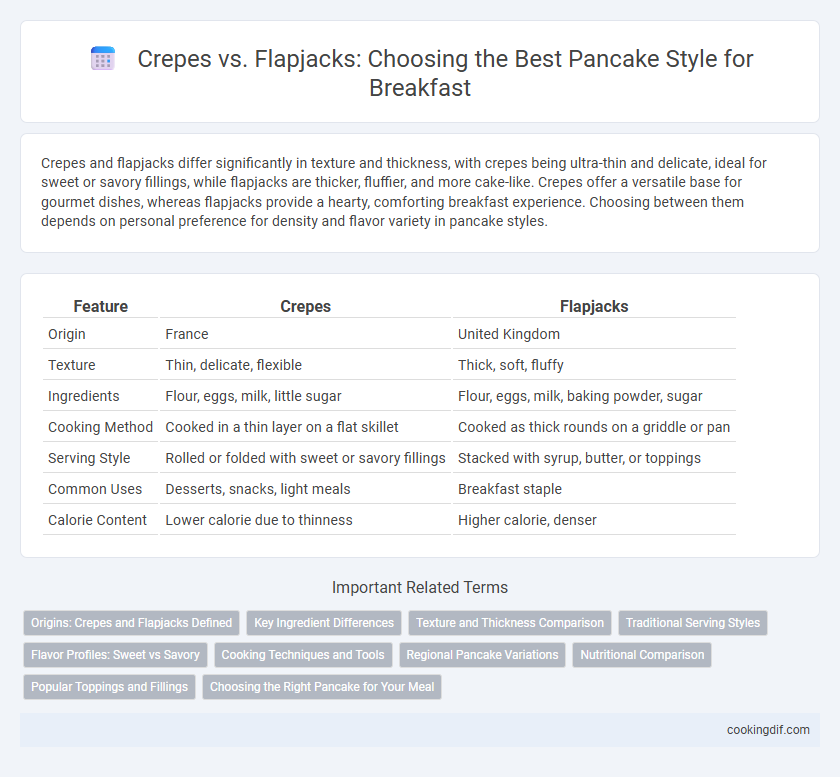 Crepes vs. Flapjacks: Choosing the Best Pancake Style for Breakfast

Crepes and flapjacks differ significantly in texture and thickness, with crepes being ultra-thin and delicate, ideal for sweet or savory fillings, while flapjacks are thicker, fluffier, and more cake-like. Crepes offer a versatile base for gourmet dishes, whereas flapjacks provide a hearty, comforting breakfast experience. Choosing between them depends on personal preference for density and flavor variety in pancake styles.

| Feature | Crepes | Flapjacks |
|---|---|---|
| Origin | France | United Kingdom |
| Texture | Thin, delicate, flexible | Thick, soft, fluffy |
| Ingredients | Flour, eggs, milk, little sugar | Flour, eggs, milk, baking powder, sugar |
| Cooking Method | Cooked in a thin layer on a flat skillet | Cooked as thick rounds on a griddle or pan |
| Serving Style | Rolled or folded with sweet or savory fillings | Stacked with syrup, butter, or toppings |
| Common Uses | Desserts, snacks, light meals | Breakfast staple |
| Calorie Content | Lower calorie due to thinness | Higher calorie, denser |

Important Related Terms

Origins: Crepes and Flapjacks Defined
Key Ingredient Differences
Texture and Thickness Comparison
Traditional Serving Styles
Flavor Profiles: Sweet vs Savory
Cooking Techniques and Tools
Regional Pancake Variations
Nutritional Comparison
Popular Toppings and Fillings
Choosing the Right Pancake for Your Meal

cookingdif.com