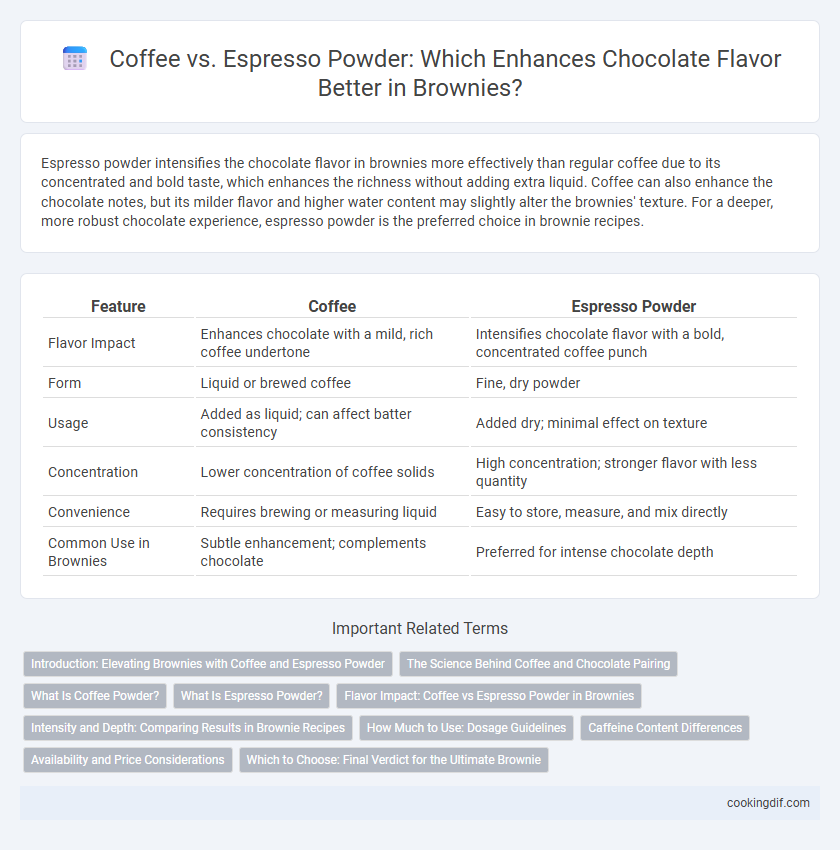 Coffee vs. Espresso Powder: Which Enhances Chocolate Flavor Better in Brownies?

Espresso powder intensifies the chocolate flavor in brownies more effectively than regular coffee due to its concentrated and bold taste, which enhances the richness without adding extra liquid. Coffee can also enhance the chocolate notes, but its milder flavor and higher water content may slightly alter the brownies' texture. For a deeper, more robust chocolate experience, espresso powder is the preferred choice in brownie recipes.

| Feature | Coffee | Espresso Powder |
|---|---|---|
| Flavor Impact | Enhances chocolate with a mild, rich coffee undertone | Intensifies chocolate flavor with a bold, concentrated coffee punch |
| Form | Liquid or brewed coffee | Fine, dry powder |
| Usage | Added as liquid; can affect batter consistency | Added dry; minimal effect on texture |
| Concentration | Lower concentration of coffee solids | High concentration; stronger flavor with less quantity |
| Convenience | Requires brewing or measuring liquid | Easy to store, measure, and mix directly |
| Common Use in Brownies | Subtle enhancement; complements chocolate | Preferred for intense chocolate depth |

Important Related Terms

Introduction: Elevating Brownies with Coffee and Espresso Powder
The Science Behind Coffee and Chocolate Pairing
What Is Coffee Powder?
What Is Espresso Powder?
Flavor Impact: Coffee vs Espresso Powder in Brownies
Intensity and Depth: Comparing Results in Brownie Recipes
How Much to Use: Dosage Guidelines
Caffeine Content Differences
Availability and Price Considerations
Which to Choose: Final Verdict for the Ultimate Brownie

cookingdif.com