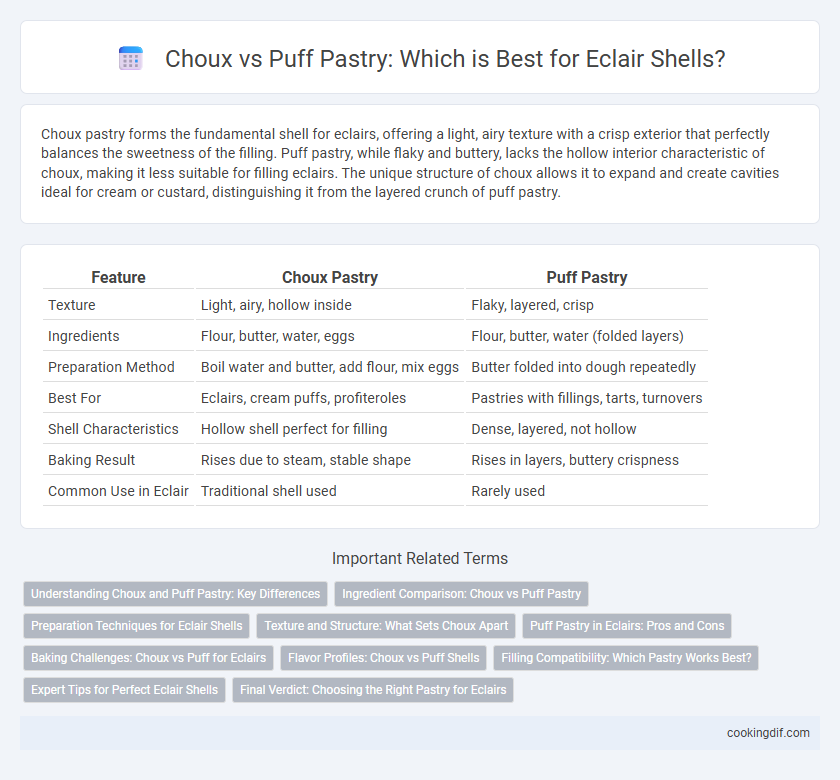 Choux vs Puff Pastry: Which is Best for Eclair Shells?

Choux pastry forms the fundamental shell for eclairs, offering a light, airy texture with a crisp exterior that perfectly balances the sweetness of the filling. Puff pastry, while flaky and buttery, lacks the hollow interior characteristic of choux, making it less suitable for filling eclairs. The unique structure of choux allows it to expand and create cavities ideal for cream or custard, distinguishing it from the layered crunch of puff pastry.

| Feature | Choux Pastry | Puff Pastry |
|---|---|---|
| Texture | Light, airy, hollow inside | Flaky, layered, crisp |
| Ingredients | Flour, butter, water, eggs | Flour, butter, water (folded layers) |
| Preparation Method | Boil water and butter, add flour, mix eggs | Butter folded into dough repeatedly |
| Best For | Eclairs, cream puffs, profiteroles | Pastries with fillings, tarts, turnovers |
| Shell Characteristics | Hollow shell perfect for filling | Dense, layered, not hollow |
| Baking Result | Rises due to steam, stable shape | Rises in layers, buttery crispness |
| Common Use in Eclair | Traditional shell used | Rarely used |

Important Related Terms

Understanding Choux and Puff Pastry: Key Differences
Ingredient Comparison: Choux vs Puff Pastry
Preparation Techniques for Eclair Shells
Texture and Structure: What Sets Choux Apart
Puff Pastry in Eclairs: Pros and Cons
Baking Challenges: Choux vs Puff for Eclairs
Flavor Profiles: Choux vs Puff Shells
Filling Compatibility: Which Pastry Works Best?
Expert Tips for Perfect Eclair Shells
Final Verdict: Choosing the Right Pastry for Eclairs

cookingdif.com