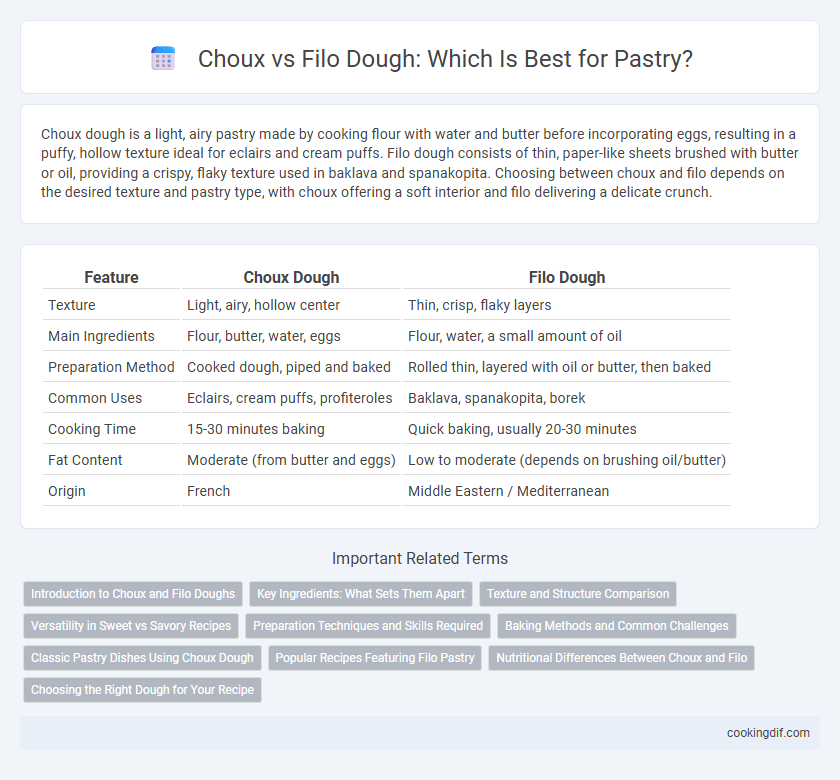 Choux vs Filo Dough: Which Is Best for Pastry?

Choux dough is a light, airy pastry made by cooking flour with water and butter before incorporating eggs, resulting in a puffy, hollow texture ideal for eclairs and cream puffs. Filo dough consists of thin, paper-like sheets brushed with butter or oil, providing a crispy, flaky texture used in baklava and spanakopita. Choosing between choux and filo depends on the desired texture and pastry type, with choux offering a soft interior and filo delivering a delicate crunch.

| Feature | Choux Dough | Filo Dough |
|---|---|---|
| Texture | Light, airy, hollow center | Thin, crisp, flaky layers |
| Main Ingredients | Flour, butter, water, eggs | Flour, water, a small amount of oil |
| Preparation Method | Cooked dough, piped and baked | Rolled thin, layered with oil or butter, then baked |
| Common Uses | Eclairs, cream puffs, profiteroles | Baklava, spanakopita, borek |
| Cooking Time | 15-30 minutes baking | Quick baking, usually 20-30 minutes |
| Fat Content | Moderate (from butter and eggs) | Low to moderate (depends on brushing oil/butter) |
| Origin | French | Middle Eastern / Mediterranean |

Important Related Terms

Introduction to Choux and Filo Doughs
Key Ingredients: What Sets Them Apart
Texture and Structure Comparison
Versatility in Sweet vs Savory Recipes
Preparation Techniques and Skills Required
Baking Methods and Common Challenges
Classic Pastry Dishes Using Choux Dough
Popular Recipes Featuring Filo Pastry
Nutritional Differences Between Choux and Filo
Choosing the Right Dough for Your Recipe

cookingdif.com