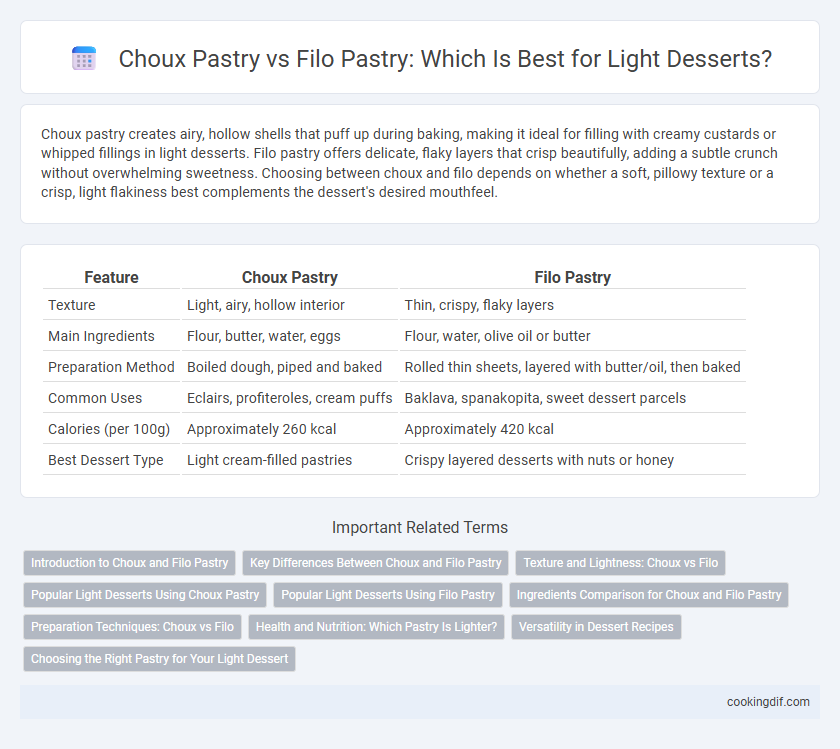 Choux Pastry vs Filo Pastry: Which Is Best for Light Desserts?

Choux pastry creates airy, hollow shells that puff up during baking, making it ideal for filling with creamy custards or whipped fillings in light desserts. Filo pastry offers delicate, flaky layers that crisp beautifully, adding a subtle crunch without overwhelming sweetness. Choosing between choux and filo depends on whether a soft, pillowy texture or a crisp, light flakiness best complements the dessert's desired mouthfeel.

| Feature | Choux Pastry | Filo Pastry |
|---|---|---|
| Texture | Light, airy, hollow interior | Thin, crispy, flaky layers |
| Main Ingredients | Flour, butter, water, eggs | Flour, water, olive oil or butter |
| Preparation Method | Boiled dough, piped and baked | Rolled thin sheets, layered with butter/oil, then baked |
| Common Uses | Eclairs, profiteroles, cream puffs | Baklava, spanakopita, sweet dessert parcels |
| Calories (per 100g) | Approximately 260 kcal | Approximately 420 kcal |
| Best Dessert Type | Light cream-filled pastries | Crispy layered desserts with nuts or honey |

Important Related Terms

Introduction to Choux and Filo Pastry
Key Differences Between Choux and Filo Pastry
Texture and Lightness: Choux vs Filo
Popular Light Desserts Using Choux Pastry
Popular Light Desserts Using Filo Pastry
Ingredients Comparison for Choux and Filo Pastry
Preparation Techniques: Choux vs Filo
Health and Nutrition: Which Pastry Is Lighter?
Versatility in Dessert Recipes
Choosing the Right Pastry for Your Light Dessert

cookingdif.com