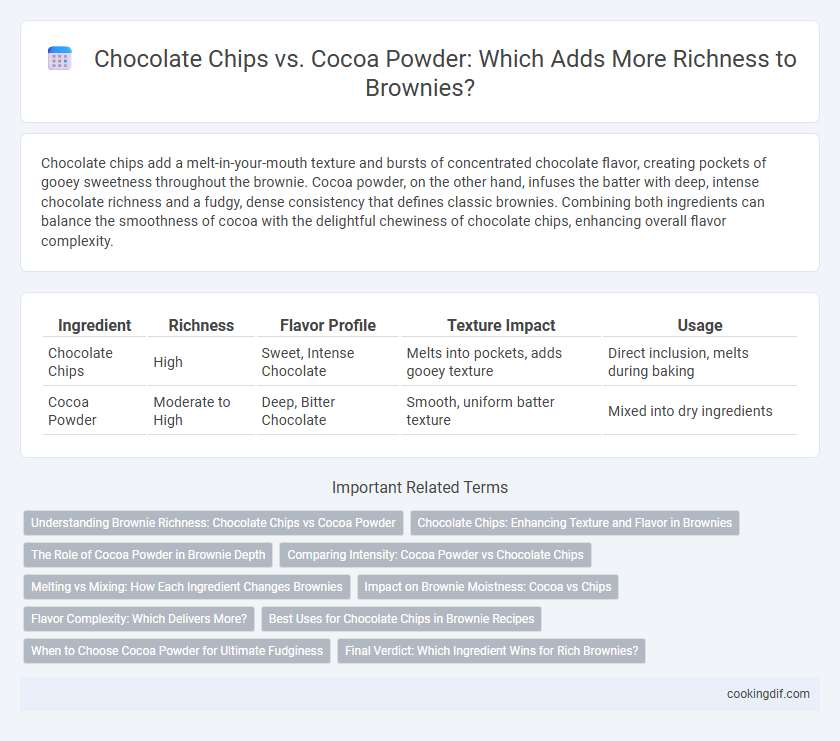 Chocolate Chips vs. Cocoa Powder: Which Adds More Richness to Brownies?

Chocolate chips add a melt-in-your-mouth texture and bursts of concentrated chocolate flavor, creating pockets of gooey sweetness throughout the brownie. Cocoa powder, on the other hand, infuses the batter with deep, intense chocolate richness and a fudgy, dense consistency that defines classic brownies. Combining both ingredients can balance the smoothness of cocoa with the delightful chewiness of chocolate chips, enhancing overall flavor complexity.

| Ingredient | Richness | Flavor Profile | Texture Impact | Usage |
|---|---|---|---|---|
| Chocolate Chips | High | Sweet, Intense Chocolate | Melts into pockets, adds gooey texture | Direct inclusion, melts during baking |
| Cocoa Powder | Moderate to High | Deep, Bitter Chocolate | Smooth, uniform batter texture | Mixed into dry ingredients |

Important Related Terms

Understanding Brownie Richness: Chocolate Chips vs Cocoa Powder
Chocolate Chips: Enhancing Texture and Flavor in Brownies
The Role of Cocoa Powder in Brownie Depth
Comparing Intensity: Cocoa Powder vs Chocolate Chips
Melting vs Mixing: How Each Ingredient Changes Brownies
Impact on Brownie Moistness: Cocoa vs Chips
Flavor Complexity: Which Delivers More?
Best Uses for Chocolate Chips in Brownie Recipes
When to Choose Cocoa Powder for Ultimate Fudginess
Final Verdict: Which Ingredient Wins for Rich Brownies?

cookingdif.com