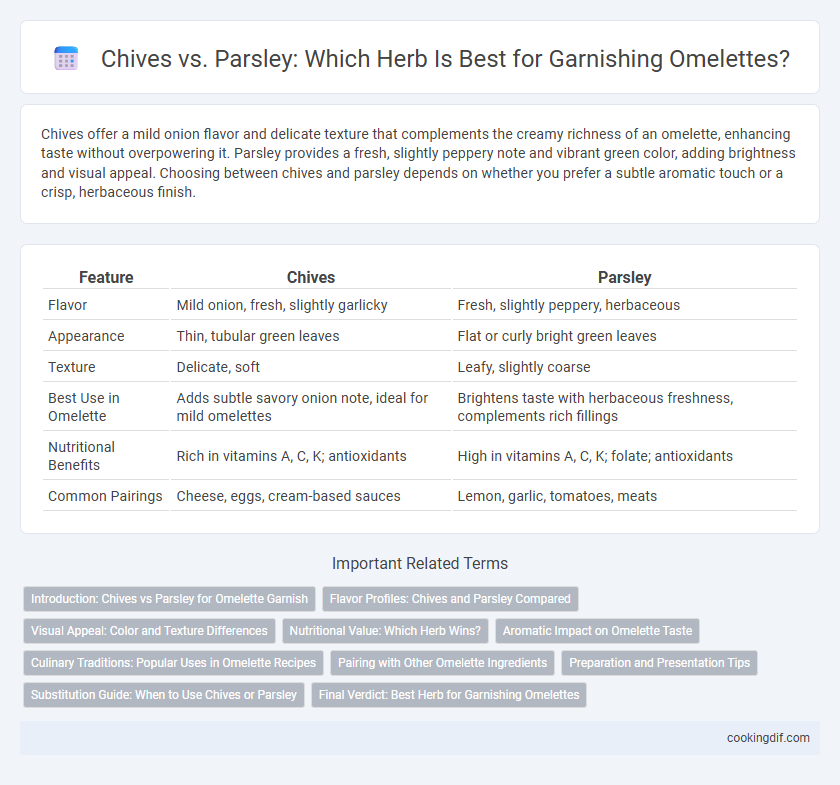 Chives vs. Parsley: Which Herb Is Best for Garnishing Omelettes?

Chives offer a mild onion flavor and delicate texture that complements the creamy richness of an omelette, enhancing taste without overpowering it. Parsley provides a fresh, slightly peppery note and vibrant green color, adding brightness and visual appeal. Choosing between chives and parsley depends on whether you prefer a subtle aromatic touch or a crisp, herbaceous finish.

| Feature | Chives | Parsley |
|---|---|---|
| Flavor | Mild onion, fresh, slightly garlicky | Fresh, slightly peppery, herbaceous |
| Appearance | Thin, tubular green leaves | Flat or curly bright green leaves |
| Texture | Delicate, soft | Leafy, slightly coarse |
| Best Use in Omelette | Adds subtle savory onion note, ideal for mild omelettes | Brightens taste with herbaceous freshness, complements rich fillings |
| Nutritional Benefits | Rich in vitamins A, C, K; antioxidants | High in vitamins A, C, K; folate; antioxidants |
| Common Pairings | Cheese, eggs, cream-based sauces | Lemon, garlic, tomatoes, meats |

Important Related Terms

Introduction: Chives vs Parsley for Omelette Garnish
Flavor Profiles: Chives and Parsley Compared
Visual Appeal: Color and Texture Differences
Nutritional Value: Which Herb Wins?
Aromatic Impact on Omelette Taste
Culinary Traditions: Popular Uses in Omelette Recipes
Pairing with Other Omelette Ingredients
Preparation and Presentation Tips
Substitution Guide: When to Use Chives or Parsley
Final Verdict: Best Herb for Garnishing Omelettes

cookingdif.com