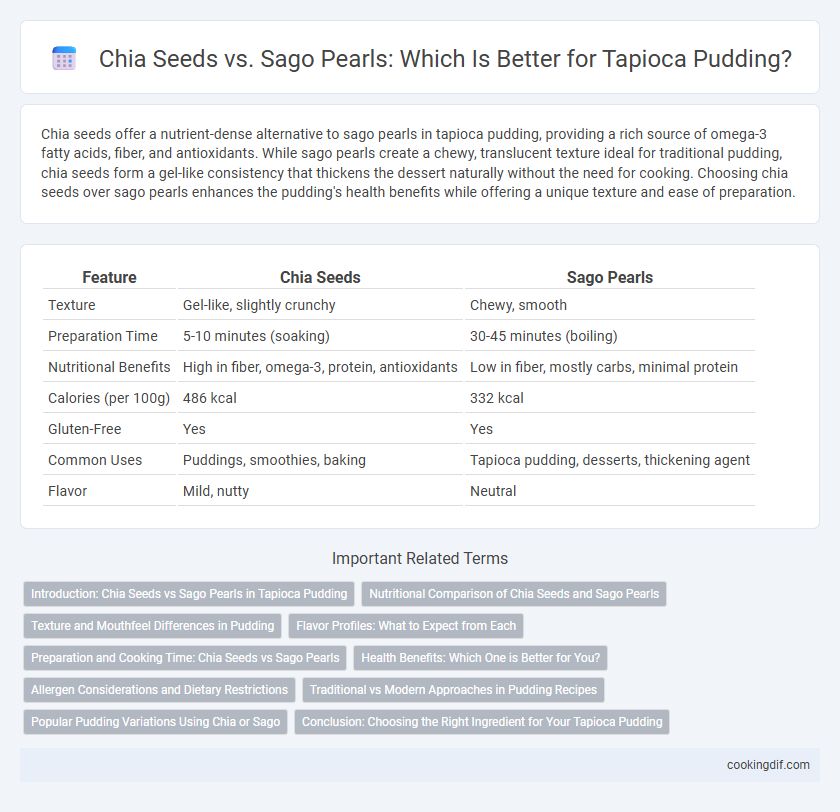 Chia Seeds vs. Sago Pearls: Which Is Better for Tapioca Pudding?

Chia seeds offer a nutrient-dense alternative to sago pearls in tapioca pudding, providing a rich source of omega-3 fatty acids, fiber, and antioxidants. While sago pearls create a chewy, translucent texture ideal for traditional pudding, chia seeds form a gel-like consistency that thickens the dessert naturally without the need for cooking. Choosing chia seeds over sago pearls enhances the pudding's health benefits while offering a unique texture and ease of preparation.

| Feature | Chia Seeds | Sago Pearls |
|---|---|---|
| Texture | Gel-like, slightly crunchy | Chewy, smooth |
| Preparation Time | 5-10 minutes (soaking) | 30-45 minutes (boiling) |
| Nutritional Benefits | High in fiber, omega-3, protein, antioxidants | Low in fiber, mostly carbs, minimal protein |
| Calories (per 100g) | 486 kcal | 332 kcal |
| Gluten-Free | Yes | Yes |
| Common Uses | Puddings, smoothies, baking | Tapioca pudding, desserts, thickening agent |
| Flavor | Mild, nutty | Neutral |

Important Related Terms

Introduction: Chia Seeds vs Sago Pearls in Tapioca Pudding
Nutritional Comparison of Chia Seeds and Sago Pearls
Texture and Mouthfeel Differences in Pudding
Flavor Profiles: What to Expect from Each
Preparation and Cooking Time: Chia Seeds vs Sago Pearls
Health Benefits: Which One is Better for You?
Allergen Considerations and Dietary Restrictions
Traditional vs Modern Approaches in Pudding Recipes
Popular Pudding Variations Using Chia or Sago
Conclusion: Choosing the Right Ingredient for Your Tapioca Pudding

cookingdif.com