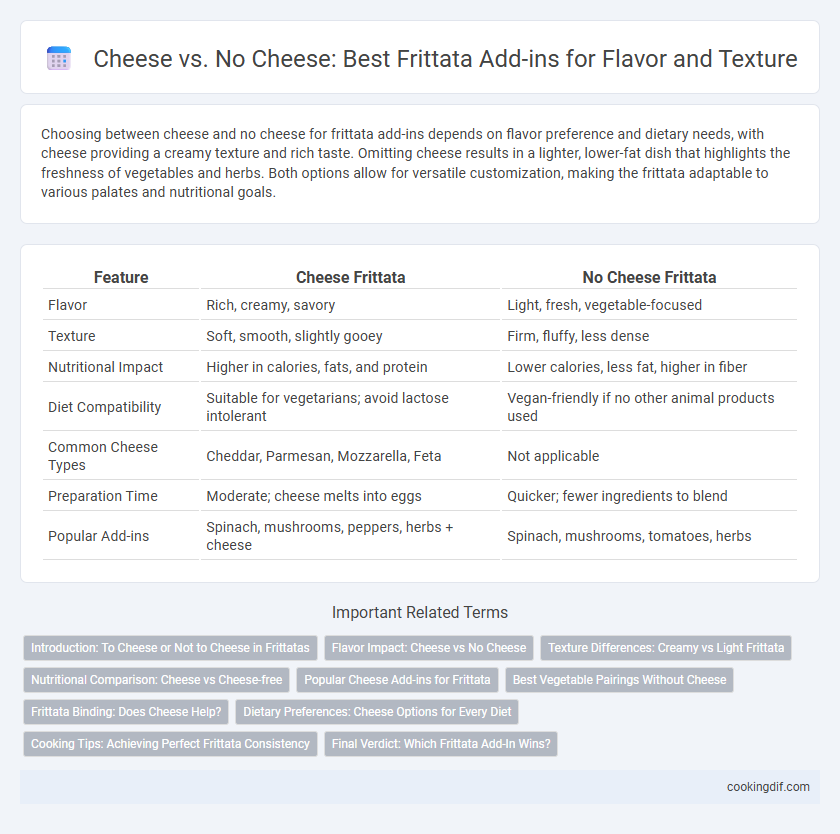 Cheese vs. No Cheese: Best Frittata Add-ins for Flavor and Texture

Choosing between cheese and no cheese for frittata add-ins depends on flavor preference and dietary needs, with cheese providing a creamy texture and rich taste. Omitting cheese results in a lighter, lower-fat dish that highlights the freshness of vegetables and herbs. Both options allow for versatile customization, making the frittata adaptable to various palates and nutritional goals.

| Feature | Cheese Frittata | No Cheese Frittata |
|---|---|---|
| Flavor | Rich, creamy, savory | Light, fresh, vegetable-focused |
| Texture | Soft, smooth, slightly gooey | Firm, fluffy, less dense |
| Nutritional Impact | Higher in calories, fats, and protein | Lower calories, less fat, higher in fiber |
| Diet Compatibility | Suitable for vegetarians; avoid lactose intolerant | Vegan-friendly if no other animal products used |
| Common Cheese Types | Cheddar, Parmesan, Mozzarella, Feta | Not applicable |
| Preparation Time | Moderate; cheese melts into eggs | Quicker; fewer ingredients to blend |
| Popular Add-ins | Spinach, mushrooms, peppers, herbs + cheese | Spinach, mushrooms, tomatoes, herbs |

Important Related Terms

Introduction: To Cheese or Not to Cheese in Frittatas
Flavor Impact: Cheese vs No Cheese
Texture Differences: Creamy vs Light Frittata
Nutritional Comparison: Cheese vs Cheese-free
Popular Cheese Add-ins for Frittata
Best Vegetable Pairings Without Cheese
Frittata Binding: Does Cheese Help?
Dietary Preferences: Cheese Options for Every Diet
Cooking Tips: Achieving Perfect Frittata Consistency
Final Verdict: Which Frittata Add-In Wins?

cookingdif.com