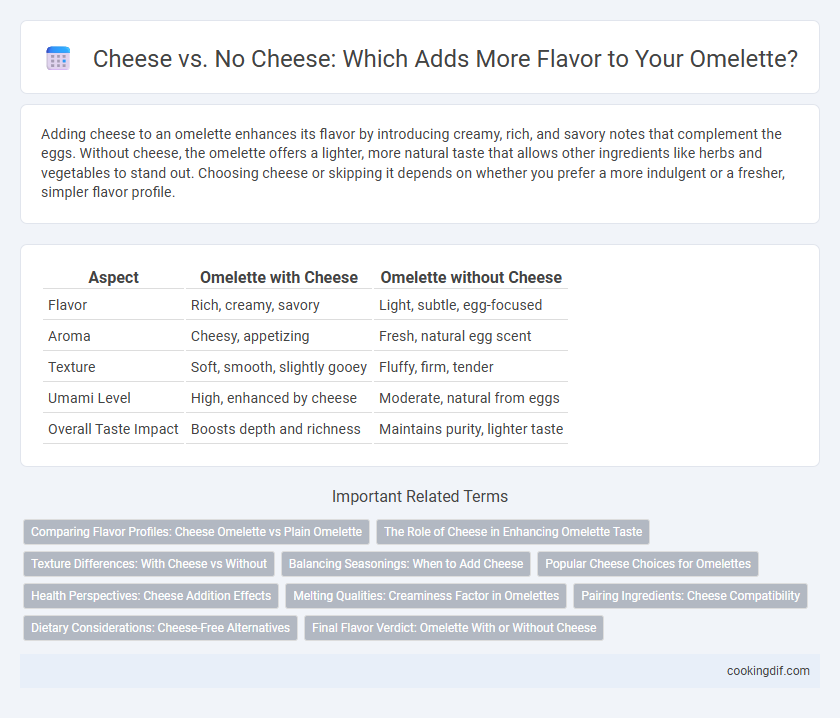 Cheese vs. No Cheese: Which Adds More Flavor to Your Omelette?

Adding cheese to an omelette enhances its flavor by introducing creamy, rich, and savory notes that complement the eggs. Without cheese, the omelette offers a lighter, more natural taste that allows other ingredients like herbs and vegetables to stand out. Choosing cheese or skipping it depends on whether you prefer a more indulgent or a fresher, simpler flavor profile.

| Aspect | Omelette with Cheese | Omelette without Cheese |
|---|---|---|
| Flavor | Rich, creamy, savory | Light, subtle, egg-focused |
| Aroma | Cheesy, appetizing | Fresh, natural egg scent |
| Texture | Soft, smooth, slightly gooey | Fluffy, firm, tender |
| Umami Level | High, enhanced by cheese | Moderate, natural from eggs |
| Overall Taste Impact | Boosts depth and richness | Maintains purity, lighter taste |

Important Related Terms

Comparing Flavor Profiles: Cheese Omelette vs Plain Omelette
The Role of Cheese in Enhancing Omelette Taste
Texture Differences: With Cheese vs Without
Balancing Seasonings: When to Add Cheese
Popular Cheese Choices for Omelettes
Health Perspectives: Cheese Addition Effects
Melting Qualities: Creaminess Factor in Omelettes
Pairing Ingredients: Cheese Compatibility
Dietary Considerations: Cheese-Free Alternatives
Final Flavor Verdict: Omelette With or Without Cheese

cookingdif.com