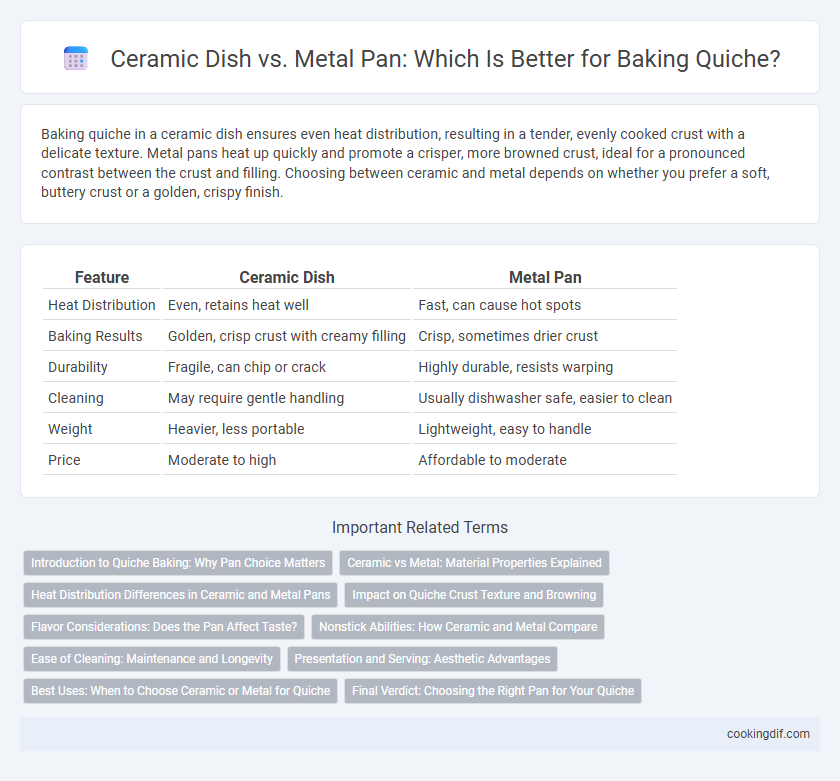 Ceramic Dish vs. Metal Pan: Which Is Better for Baking Quiche?

Baking quiche in a ceramic dish ensures even heat distribution, resulting in a tender, evenly cooked crust with a delicate texture. Metal pans heat up quickly and promote a crisper, more browned crust, ideal for a pronounced contrast between the crust and filling. Choosing between ceramic and metal depends on whether you prefer a soft, buttery crust or a golden, crispy finish.

| Feature | Ceramic Dish | Metal Pan |
|---|---|---|
| Heat Distribution | Even, retains heat well | Fast, can cause hot spots |
| Baking Results | Golden, crisp crust with creamy filling | Crisp, sometimes drier crust |
| Durability | Fragile, can chip or crack | Highly durable, resists warping |
| Cleaning | May require gentle handling | Usually dishwasher safe, easier to clean |
| Weight | Heavier, less portable | Lightweight, easy to handle |
| Price | Moderate to high | Affordable to moderate |

Important Related Terms

Introduction to Quiche Baking: Why Pan Choice Matters

Ceramic vs Metal: Material Properties Explained

Heat Distribution Differences in Ceramic and Metal Pans

Impact on Quiche Crust Texture and Browning

Flavor Considerations: Does the Pan Affect Taste?

Nonstick Abilities: How Ceramic and Metal Compare

Ease of Cleaning: Maintenance and Longevity

Presentation and Serving: Aesthetic Advantages

Best Uses: When to Choose Ceramic or Metal for Quiche

Final Verdict: Choosing the Right Pan for Your Quiche

cookingdif.com