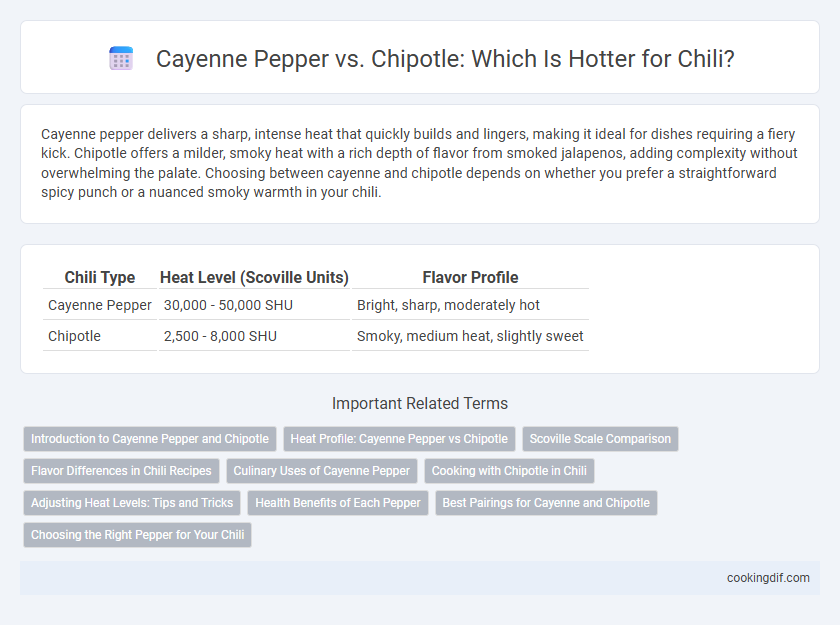 Cayenne Pepper vs. Chipotle: Which Is Hotter for Chili?

Cayenne pepper delivers a sharp, intense heat that quickly builds and lingers, making it ideal for dishes requiring a fiery kick. Chipotle offers a milder, smoky heat with a rich depth of flavor from smoked jalapenos, adding complexity without overwhelming the palate. Choosing between cayenne and chipotle depends on whether you prefer a straightforward spicy punch or a nuanced smoky warmth in your chili.

| Chili Type | Heat Level (Scoville Units) | Flavor Profile |
|---|---|---|
| Cayenne Pepper | 30,000 - 50,000 SHU | Bright, sharp, moderately hot |
| Chipotle | 2,500 - 8,000 SHU | Smoky, medium heat, slightly sweet |

Important Related Terms

Introduction to Cayenne Pepper and Chipotle
Heat Profile: Cayenne Pepper vs Chipotle
Scoville Scale Comparison
Flavor Differences in Chili Recipes
Culinary Uses of Cayenne Pepper
Cooking with Chipotle in Chili
Adjusting Heat Levels: Tips and Tricks
Health Benefits of Each Pepper
Best Pairings for Cayenne and Chipotle
Choosing the Right Pepper for Your Chili

cookingdif.com