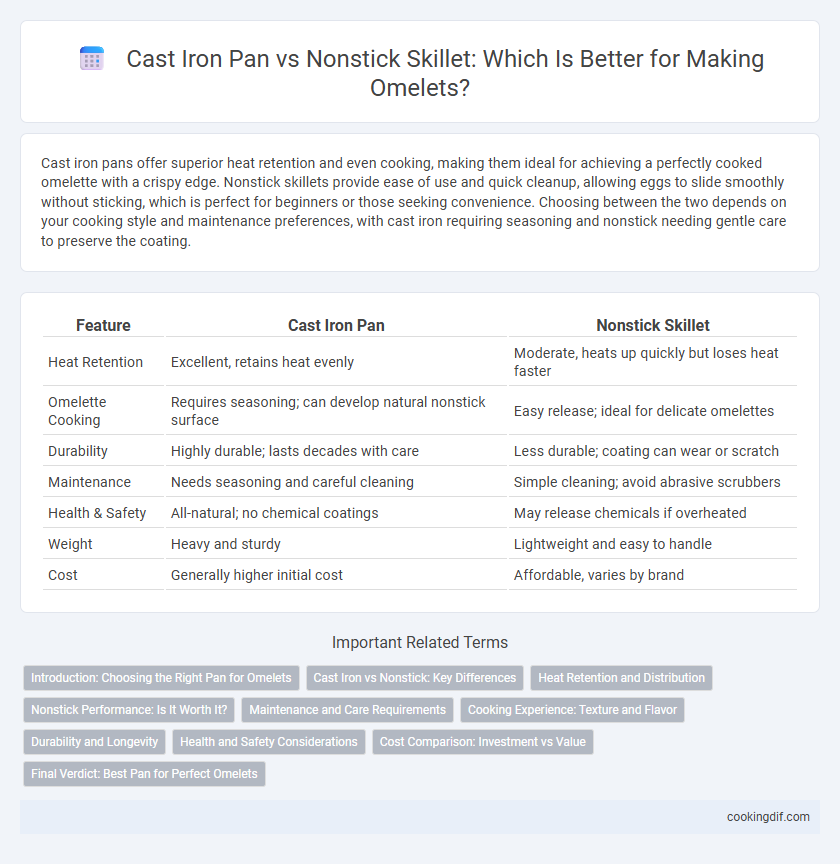 Cast Iron Pan vs Nonstick Skillet: Which Is Better for Making Omelets?

Cast iron pans offer superior heat retention and even cooking, making them ideal for achieving a perfectly cooked omelette with a crispy edge. Nonstick skillets provide ease of use and quick cleanup, allowing eggs to slide smoothly without sticking, which is perfect for beginners or those seeking convenience. Choosing between the two depends on your cooking style and maintenance preferences, with cast iron requiring seasoning and nonstick needing gentle care to preserve the coating.

| Feature | Cast Iron Pan | Nonstick Skillet |
|---|---|---|
| Heat Retention | Excellent, retains heat evenly | Moderate, heats up quickly but loses heat faster |
| Omelette Cooking | Requires seasoning; can develop natural nonstick surface | Easy release; ideal for delicate omelettes |
| Durability | Highly durable; lasts decades with care | Less durable; coating can wear or scratch |
| Maintenance | Needs seasoning and careful cleaning | Simple cleaning; avoid abrasive scrubbers |
| Health & Safety | All-natural; no chemical coatings | May release chemicals if overheated |
| Weight | Heavy and sturdy | Lightweight and easy to handle |
| Cost | Generally higher initial cost | Affordable, varies by brand |

Important Related Terms

Introduction: Choosing the Right Pan for Omelets
Cast Iron vs Nonstick: Key Differences
Heat Retention and Distribution
Nonstick Performance: Is It Worth It?
Maintenance and Care Requirements
Cooking Experience: Texture and Flavor
Durability and Longevity
Health and Safety Considerations
Cost Comparison: Investment vs Value
Final Verdict: Best Pan for Perfect Omelets

cookingdif.com