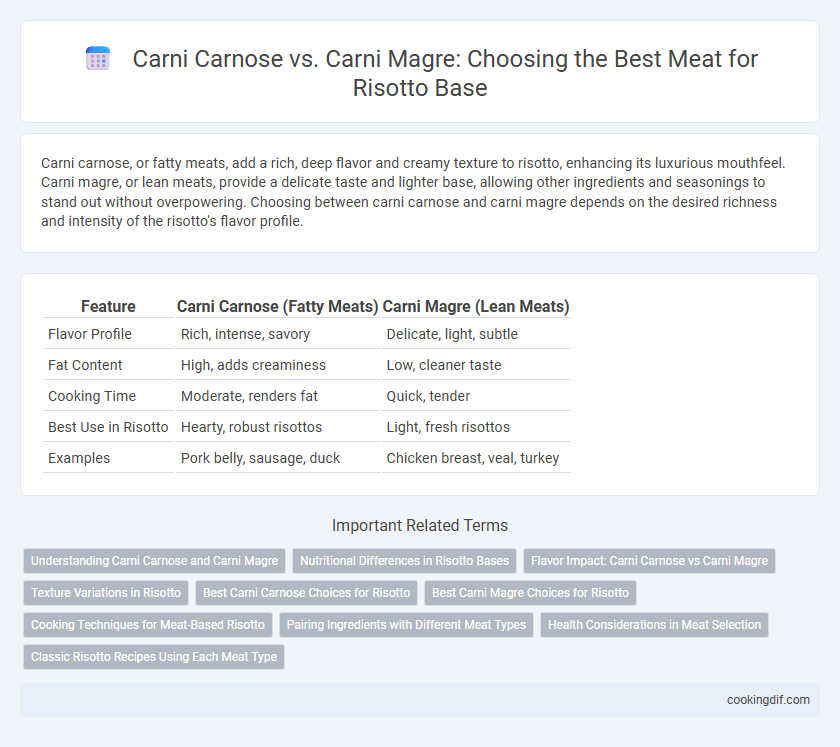 Carni Carnose vs. Carni Magre: Choosing the Best Meat for Risotto Base

Carni carnose, or fatty meats, add a rich, deep flavor and creamy texture to risotto, enhancing its luxurious mouthfeel. Carni magre, or lean meats, provide a delicate taste and lighter base, allowing other ingredients and seasonings to stand out without overpowering. Choosing between carni carnose and carni magre depends on the desired richness and intensity of the risotto's flavor profile.

| Feature | Carni Carnose (Fatty Meats) | Carni Magre (Lean Meats) |
|---|---|---|
| Flavor Profile | Rich, intense, savory | Delicate, light, subtle |
| Fat Content | High, adds creaminess | Low, cleaner taste |
| Cooking Time | Moderate, renders fat | Quick, tender |
| Best Use in Risotto | Hearty, robust risottos | Light, fresh risottos |
| Examples | Pork belly, sausage, duck | Chicken breast, veal, turkey |

Important Related Terms

Understanding Carni Carnose and Carni Magre
Nutritional Differences in Risotto Bases
Flavor Impact: Carni Carnose vs Carni Magre
Texture Variations in Risotto
Best Carni Carnose Choices for Risotto
Best Carni Magre Choices for Risotto
Cooking Techniques for Meat-Based Risotto
Pairing Ingredients with Different Meat Types
Health Considerations in Meat Selection
Classic Risotto Recipes Using Each Meat Type

cookingdif.com