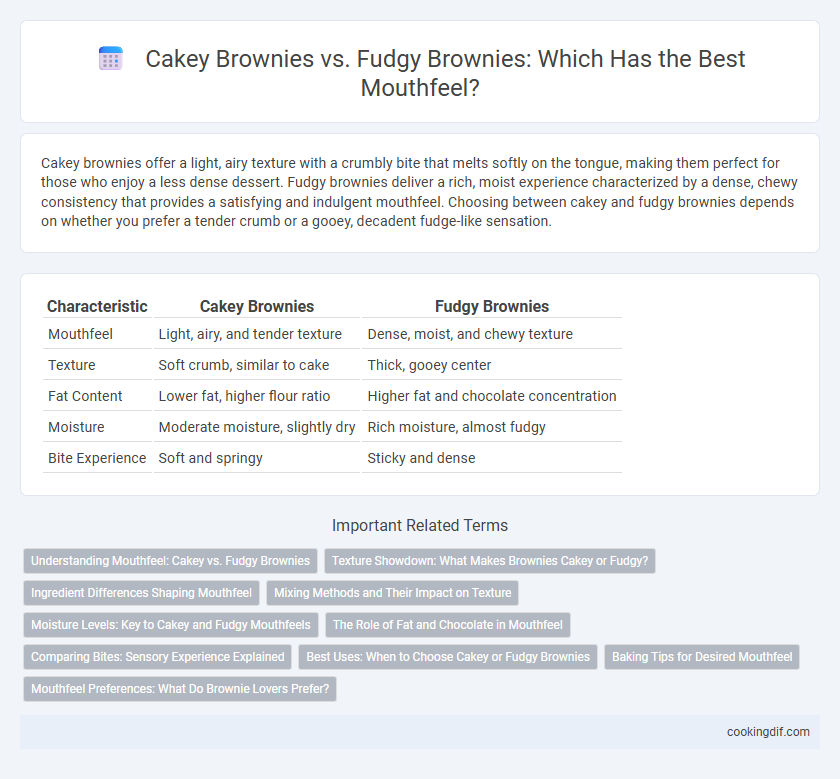 Cakey Brownies vs. Fudgy Brownies: Which Has the Best Mouthfeel?

Cakey brownies offer a light, airy texture with a crumbly bite that melts softly on the tongue, making them perfect for those who enjoy a less dense dessert. Fudgy brownies deliver a rich, moist experience characterized by a dense, chewy consistency that provides a satisfying and indulgent mouthfeel. Choosing between cakey and fudgy brownies depends on whether you prefer a tender crumb or a gooey, decadent fudge-like sensation.

| Characteristic | Cakey Brownies | Fudgy Brownies |
|---|---|---|
| Mouthfeel | Light, airy, and tender texture | Dense, moist, and chewy texture |
| Texture | Soft crumb, similar to cake | Thick, gooey center |
| Fat Content | Lower fat, higher flour ratio | Higher fat and chocolate concentration |
| Moisture | Moderate moisture, slightly dry | Rich moisture, almost fudgy |
| Bite Experience | Soft and springy | Sticky and dense |

Important Related Terms

Understanding Mouthfeel: Cakey vs. Fudgy Brownies
Texture Showdown: What Makes Brownies Cakey or Fudgy?
Ingredient Differences Shaping Mouthfeel
Mixing Methods and Their Impact on Texture
Moisture Levels: Key to Cakey and Fudgy Mouthfeels
The Role of Fat and Chocolate in Mouthfeel
Comparing Bites: Sensory Experience Explained
Best Uses: When to Choose Cakey or Fudgy Brownies
Baking Tips for Desired Mouthfeel
Mouthfeel Preferences: What Do Brownie Lovers Prefer?

cookingdif.com