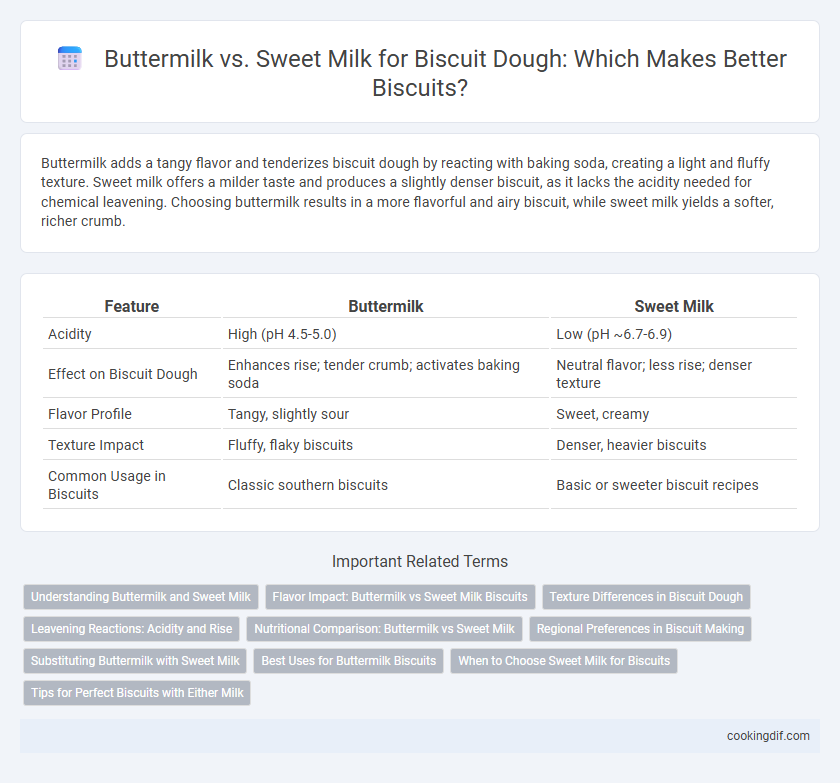 Buttermilk vs. Sweet Milk for Biscuit Dough: Which Makes Better Biscuits?

Buttermilk adds a tangy flavor and tenderizes biscuit dough by reacting with baking soda, creating a light and fluffy texture. Sweet milk offers a milder taste and produces a slightly denser biscuit, as it lacks the acidity needed for chemical leavening. Choosing buttermilk results in a more flavorful and airy biscuit, while sweet milk yields a softer, richer crumb.

| Feature | Buttermilk | Sweet Milk |
|---|---|---|
| Acidity | High (pH 4.5-5.0) | Low (pH ~6.7-6.9) |
| Effect on Biscuit Dough | Enhances rise; tender crumb; activates baking soda | Neutral flavor; less rise; denser texture |
| Flavor Profile | Tangy, slightly sour | Sweet, creamy |
| Texture Impact | Fluffy, flaky biscuits | Denser, heavier biscuits |
| Common Usage in Biscuits | Classic southern biscuits | Basic or sweeter biscuit recipes |

Important Related Terms

Understanding Buttermilk and Sweet Milk
Flavor Impact: Buttermilk vs Sweet Milk Biscuits
Texture Differences in Biscuit Dough
Leavening Reactions: Acidity and Rise
Nutritional Comparison: Buttermilk vs Sweet Milk
Regional Preferences in Biscuit Making
Substituting Buttermilk with Sweet Milk
Best Uses for Buttermilk Biscuits
When to Choose Sweet Milk for Biscuits
Tips for Perfect Biscuits with Either Milk

cookingdif.com