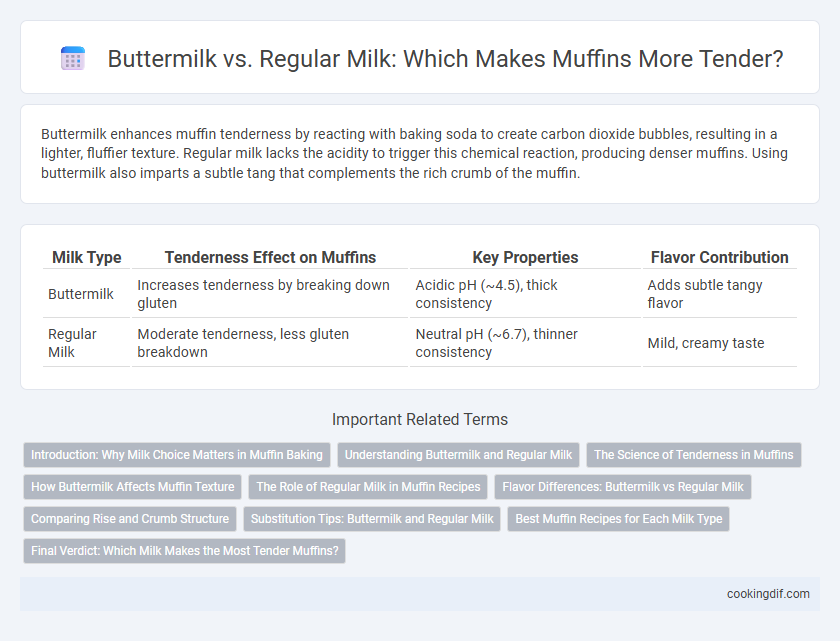 Buttermilk vs. Regular Milk: Which Makes Muffins More Tender?

Buttermilk enhances muffin tenderness by reacting with baking soda to create carbon dioxide bubbles, resulting in a lighter, fluffier texture. Regular milk lacks the acidity to trigger this chemical reaction, producing denser muffins. Using buttermilk also imparts a subtle tang that complements the rich crumb of the muffin.

| Milk Type | Tenderness Effect on Muffins | Key Properties | Flavor Contribution |
|---|---|---|---|
| Buttermilk | Increases tenderness by breaking down gluten | Acidic pH (~4.5), thick consistency | Adds subtle tangy flavor |
| Regular Milk | Moderate tenderness, less gluten breakdown | Neutral pH (~6.7), thinner consistency | Mild, creamy taste |

Important Related Terms

Introduction: Why Milk Choice Matters in Muffin Baking

Understanding Buttermilk and Regular Milk

The Science of Tenderness in Muffins

How Buttermilk Affects Muffin Texture

The Role of Regular Milk in Muffin Recipes

Flavor Differences: Buttermilk vs Regular Milk

Comparing Rise and Crumb Structure

Substitution Tips: Buttermilk and Regular Milk

Best Muffin Recipes for Each Milk Type

Final Verdict: Which Milk Makes the Most Tender Muffins?

cookingdif.com